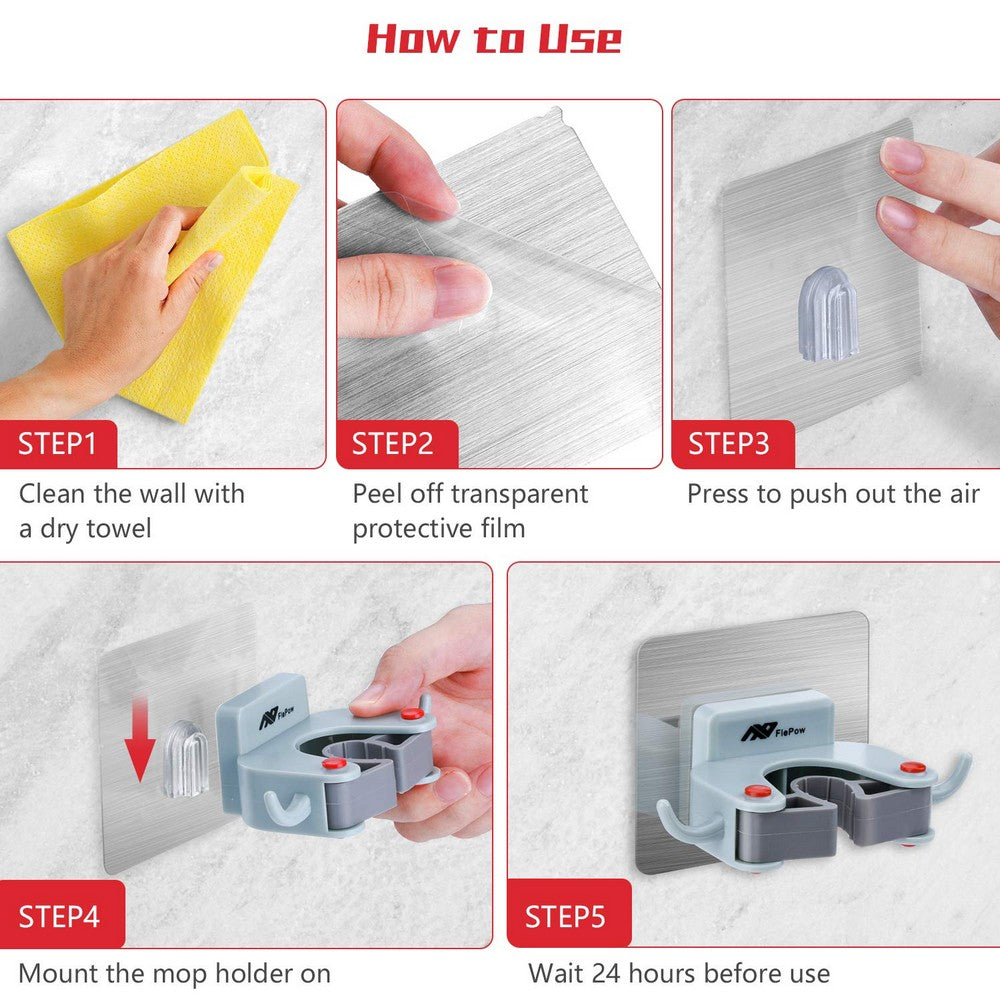 How to Use

STEP1

Clean the wall with a dry towel

STEP2

Peel off transparent protective film

STEP3

Press to push out the air

FlePow

STEP4

Mount the mop holder on

FlePow

STEP5

Wait 24 hours before use