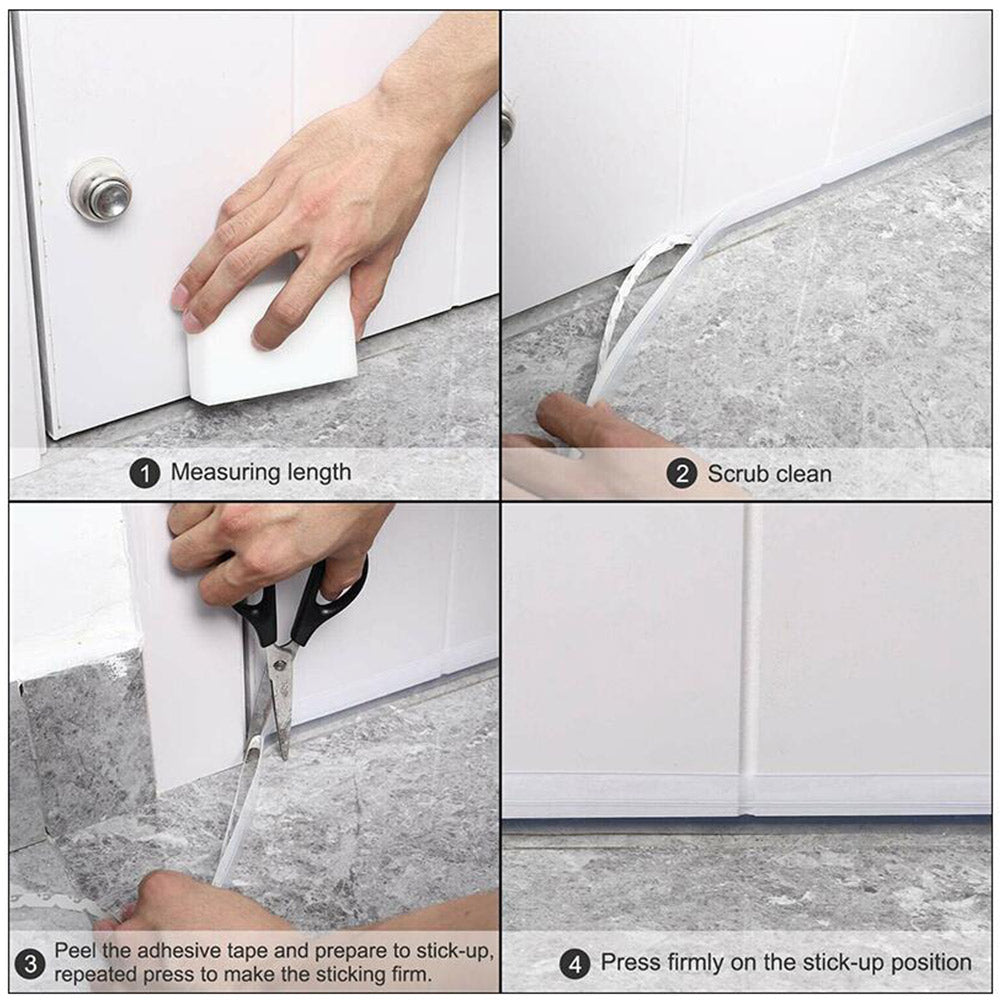 1 Measuring length

2 Scrub clean

3 Peel the adhesive tape and prepare to stick-up, repeated press to make the sticking firm.

4 Press firmly on the stick-up position