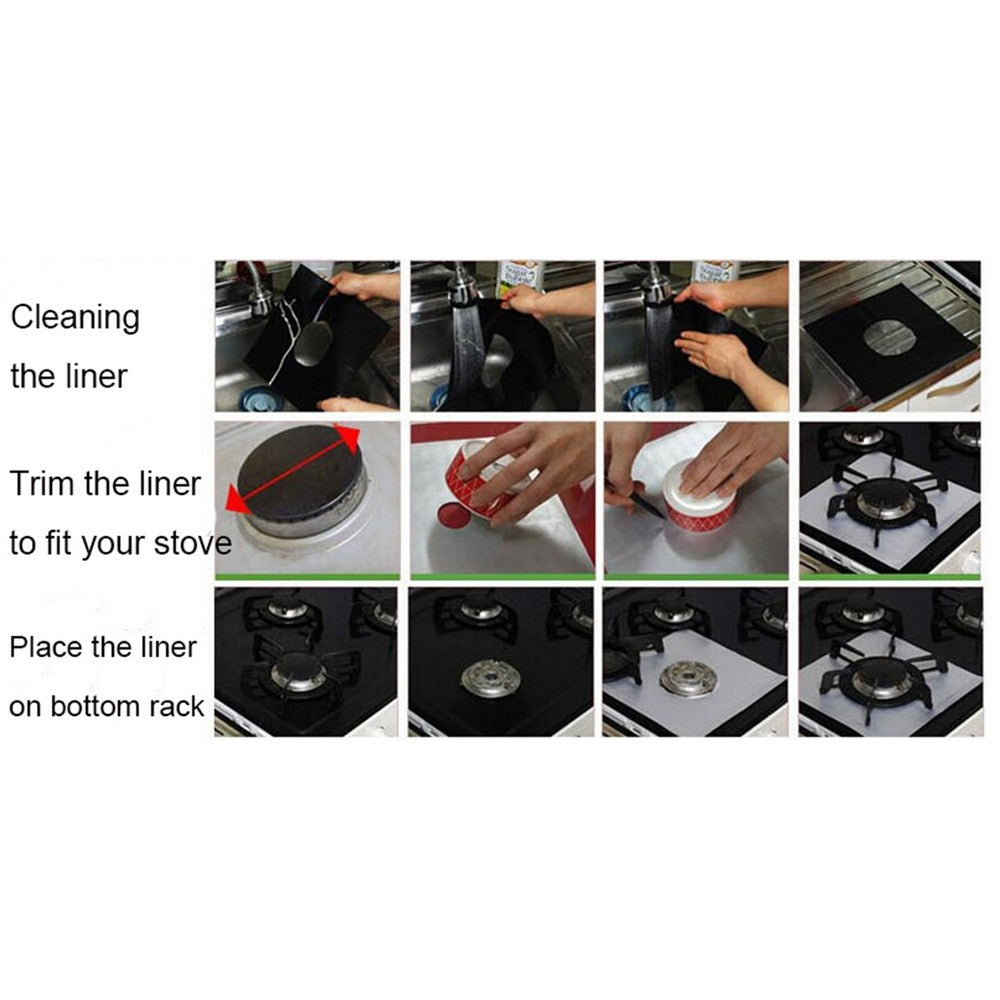 Cleaning the liner

Trim the liner to fit your stove

Place the liner on bottom rack