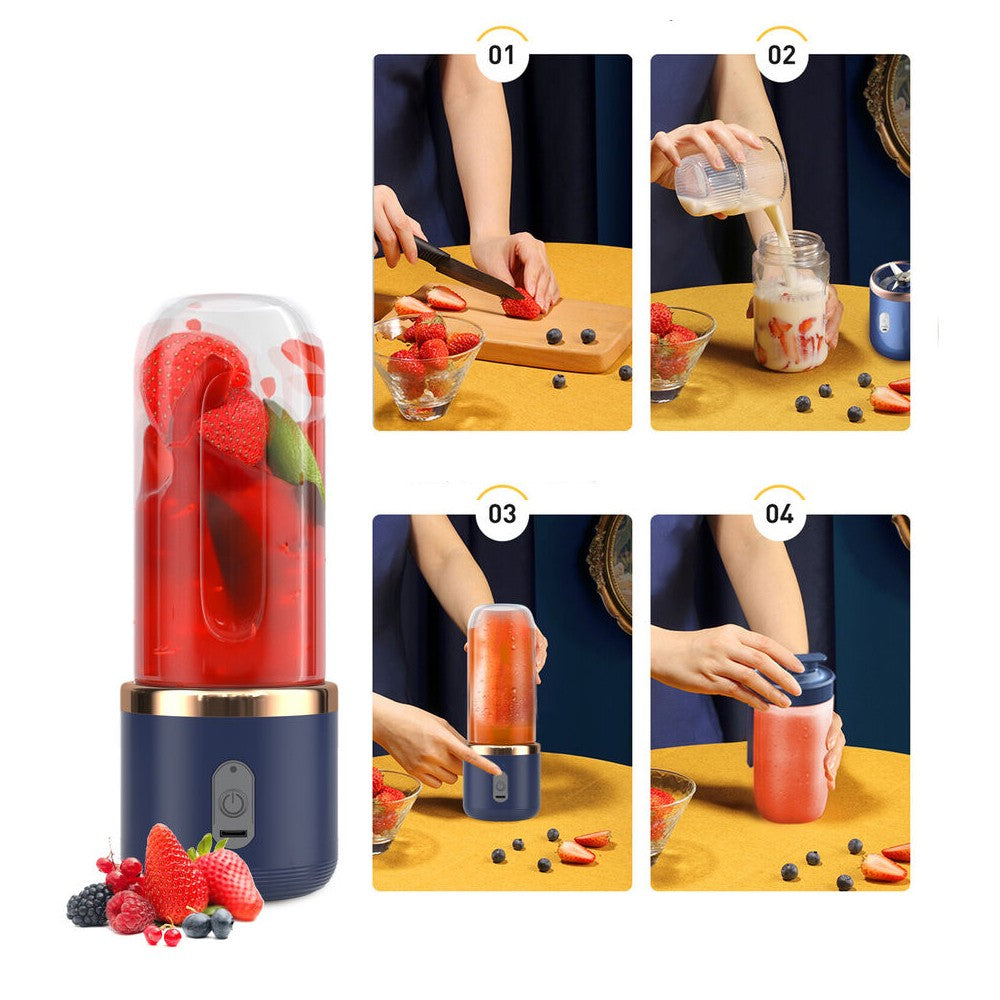 01

02

03

04