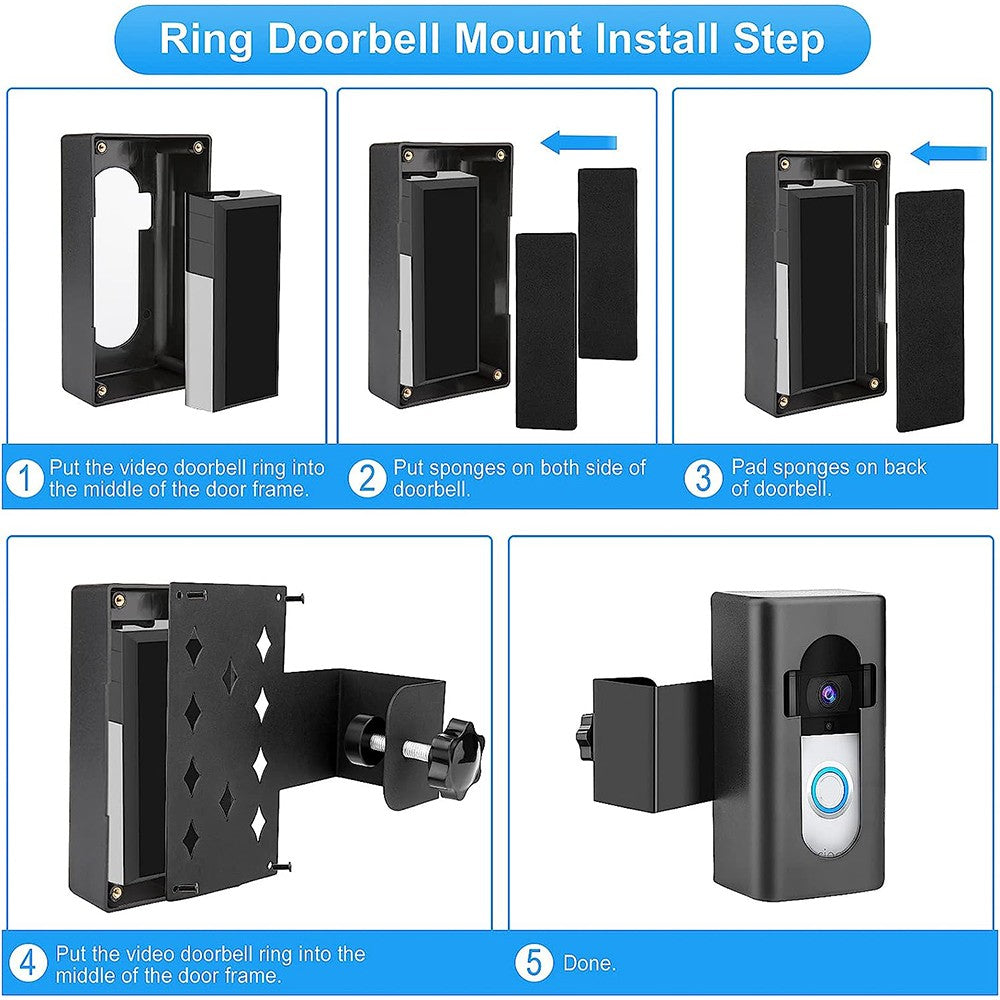 Ring Doorbell Mount Install Step

1 Put the video doorbell ring into the middle of the door frame.

2 Put sponges on both side of doorbell.

3 Pad sponges on back of doorbell.

4 Put the video doorbell ring into the middle of the door frame.

5 Done.