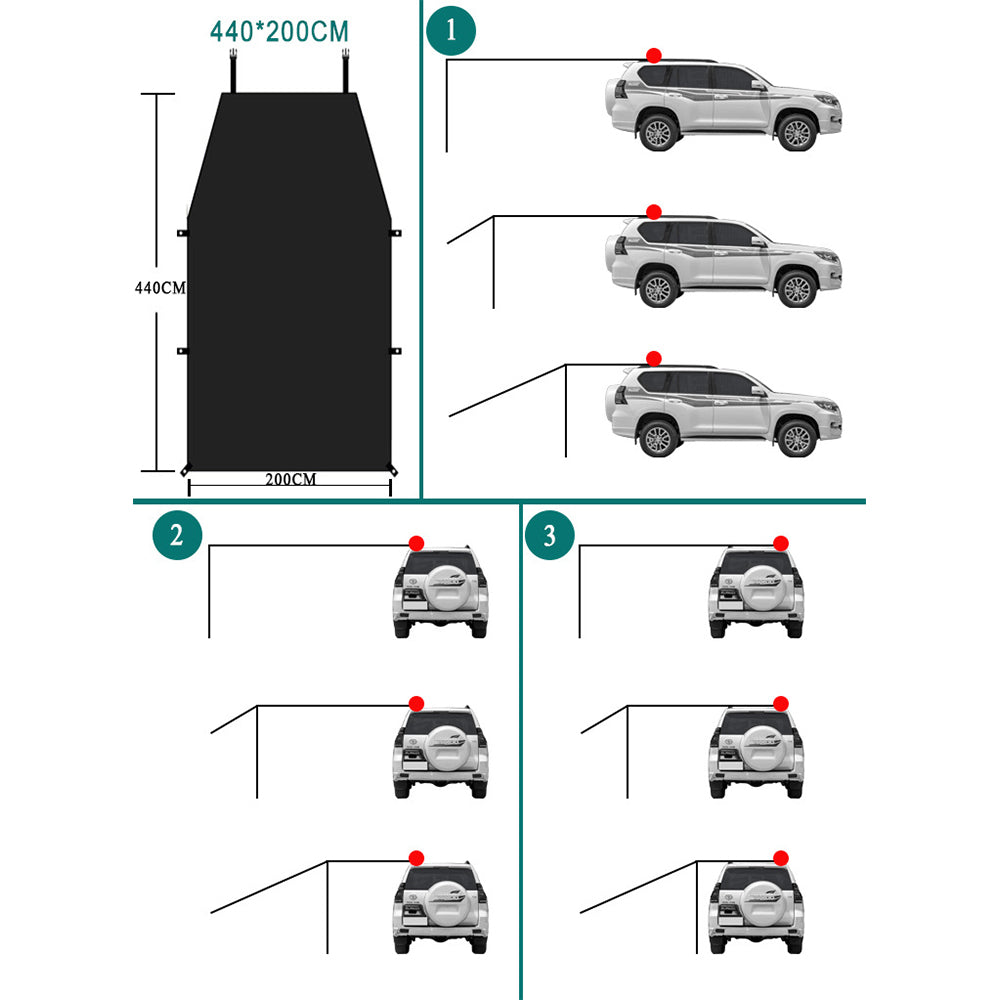 440*200CM

440CM

200CM

1

2

3