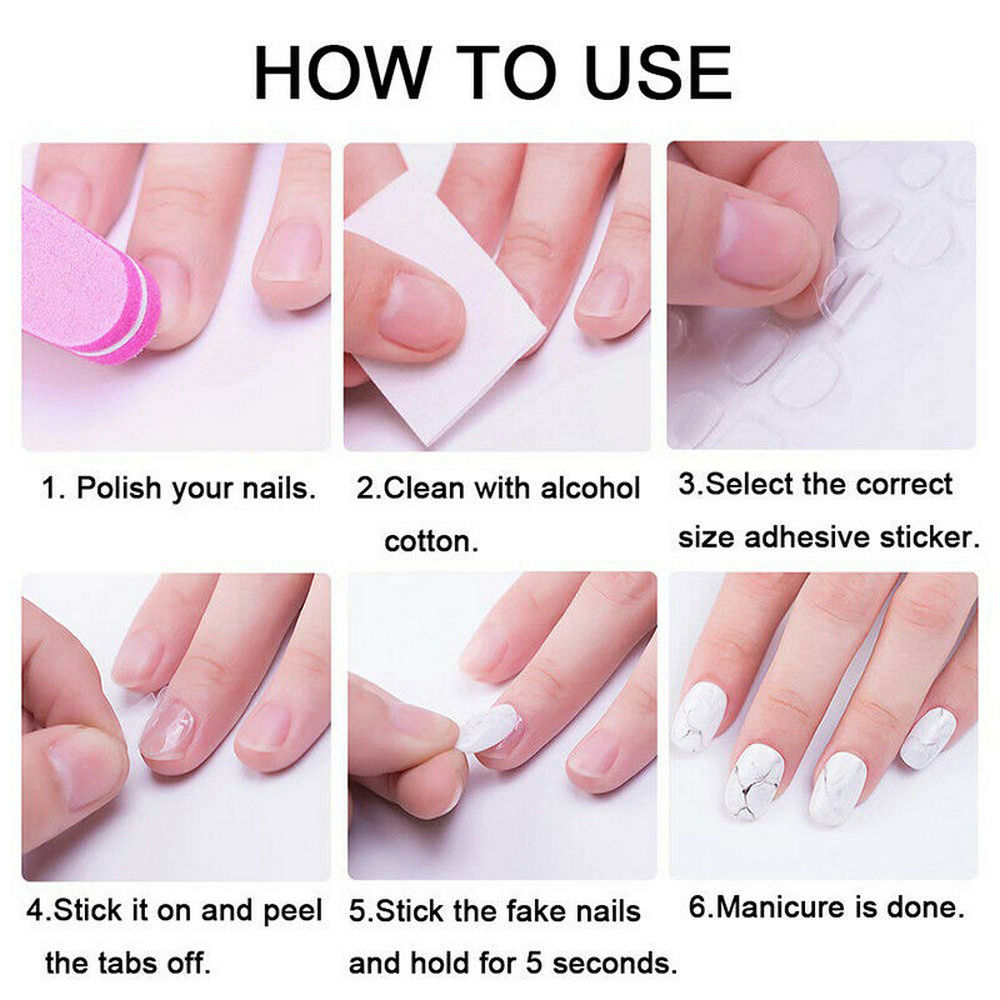 HOW TO USE

1. Polish your nails.

2.Clean with alcohol cotton.

3.Select the correct size adhesive sticker.

4.Stick it on and peel the tabs off.

5.Stick the fake nails and hold for 5 seconds.

6.Manicure is done.