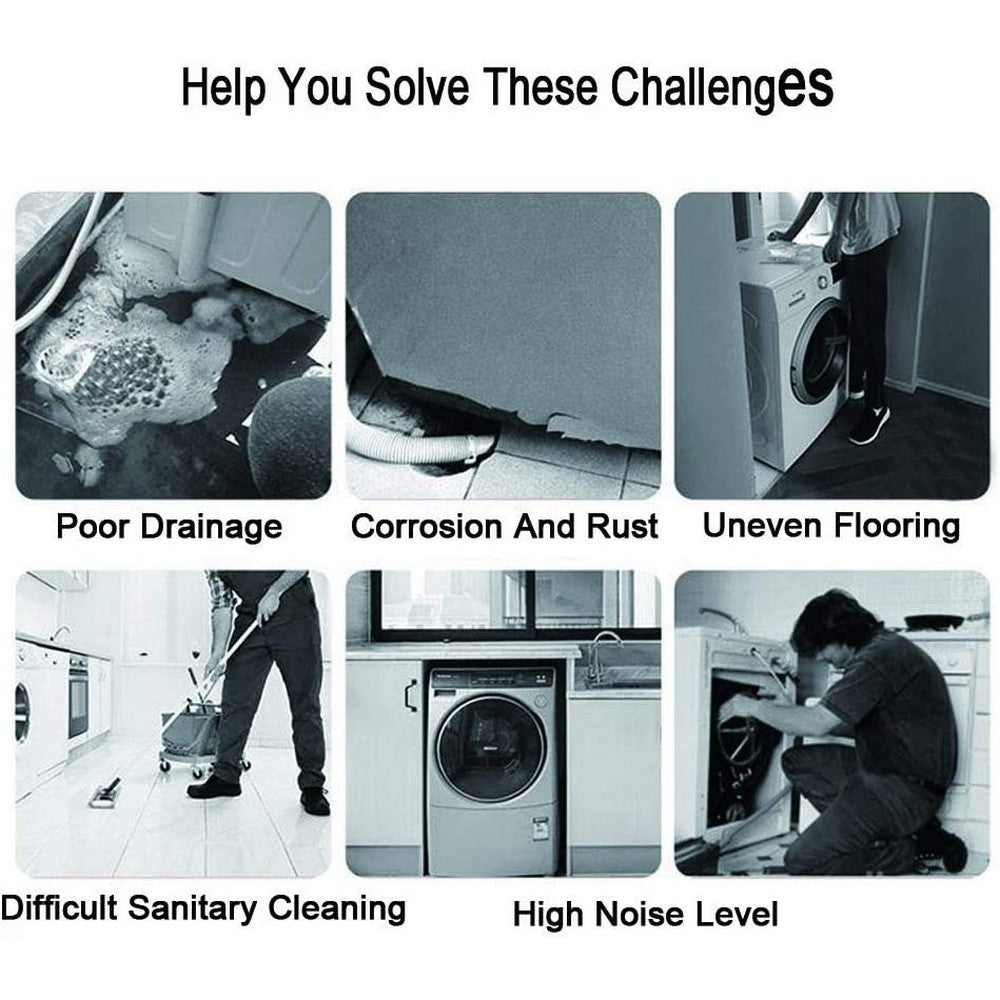 Help You Solve These Challenges

Poor Drainage

Corrosion And Rust

Uneven Flooring

Difficult Sanitary Cleaning

High Noise Level