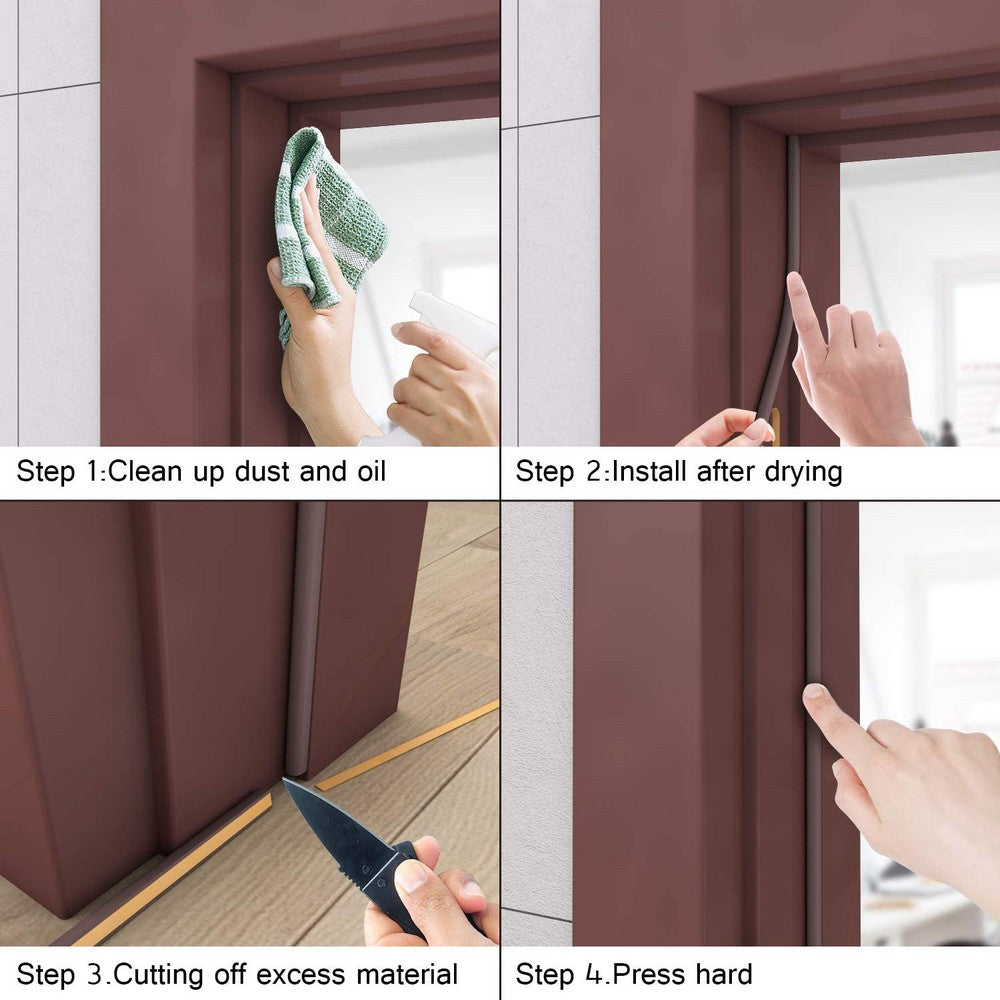 Step 1:Clean up dust and oil

Step 2:Install after drying

Step 3.Cutting off excess material

Step 4.Press hard