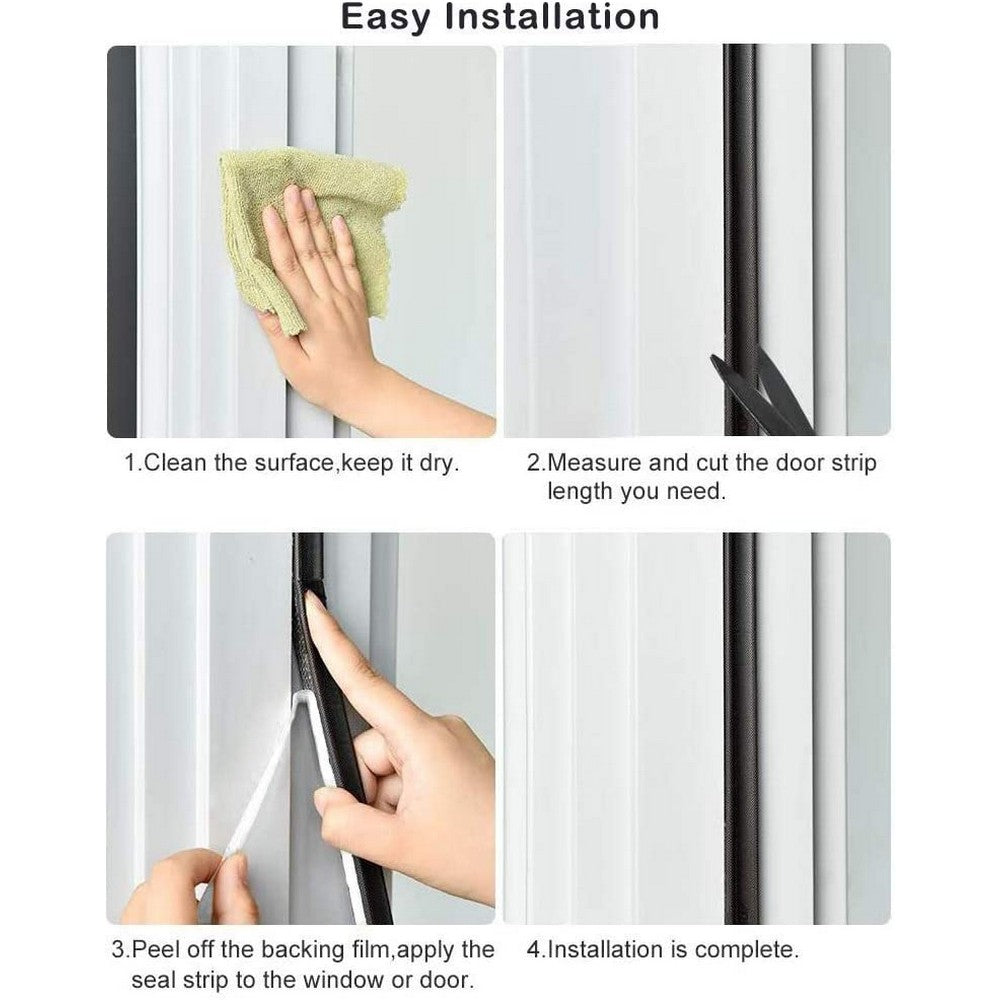 Easy Installation

1.Clean the surface,keep it dry.

2.Measure and cut the door strip length you need.

3.Peel off the backing film,apply the seal strip to the window or door.

4.Installation is complete.