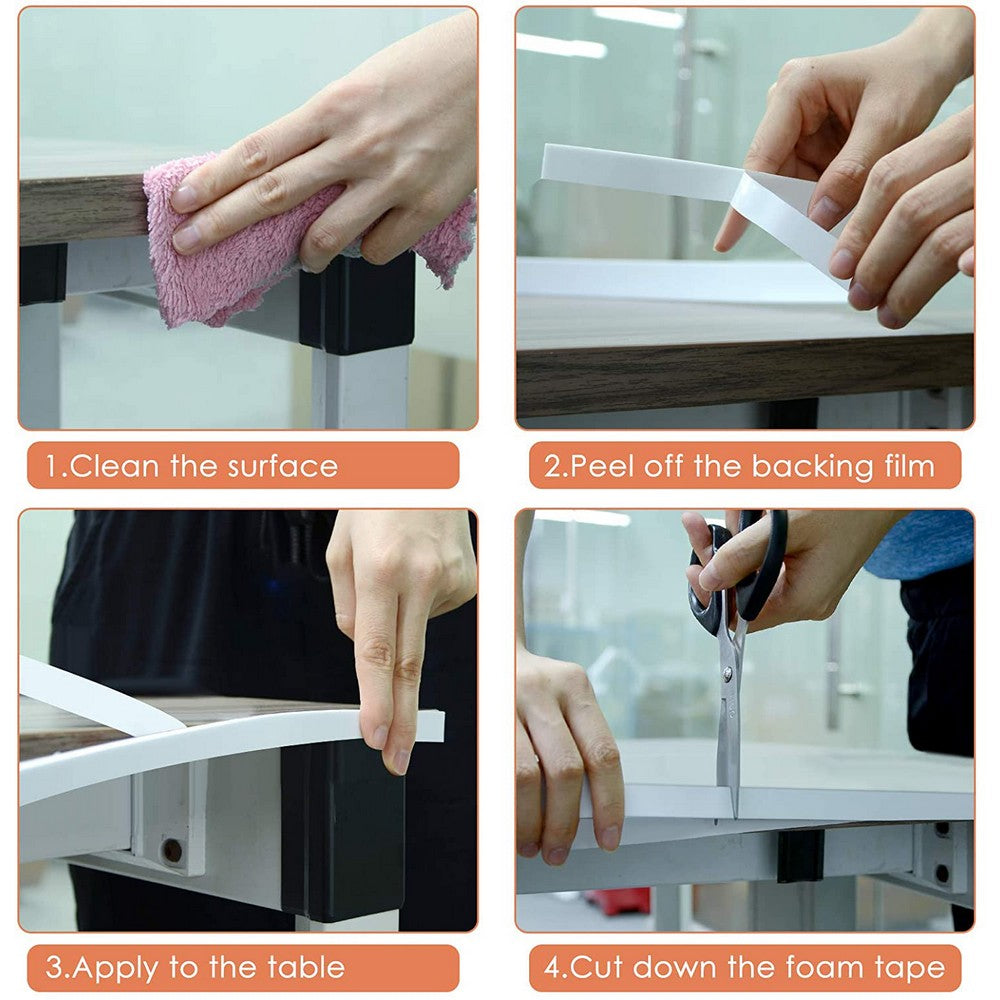 1.Clean the surface

2.Peel off the backing film

3.Apply to the table

4.Cut down the foam tape