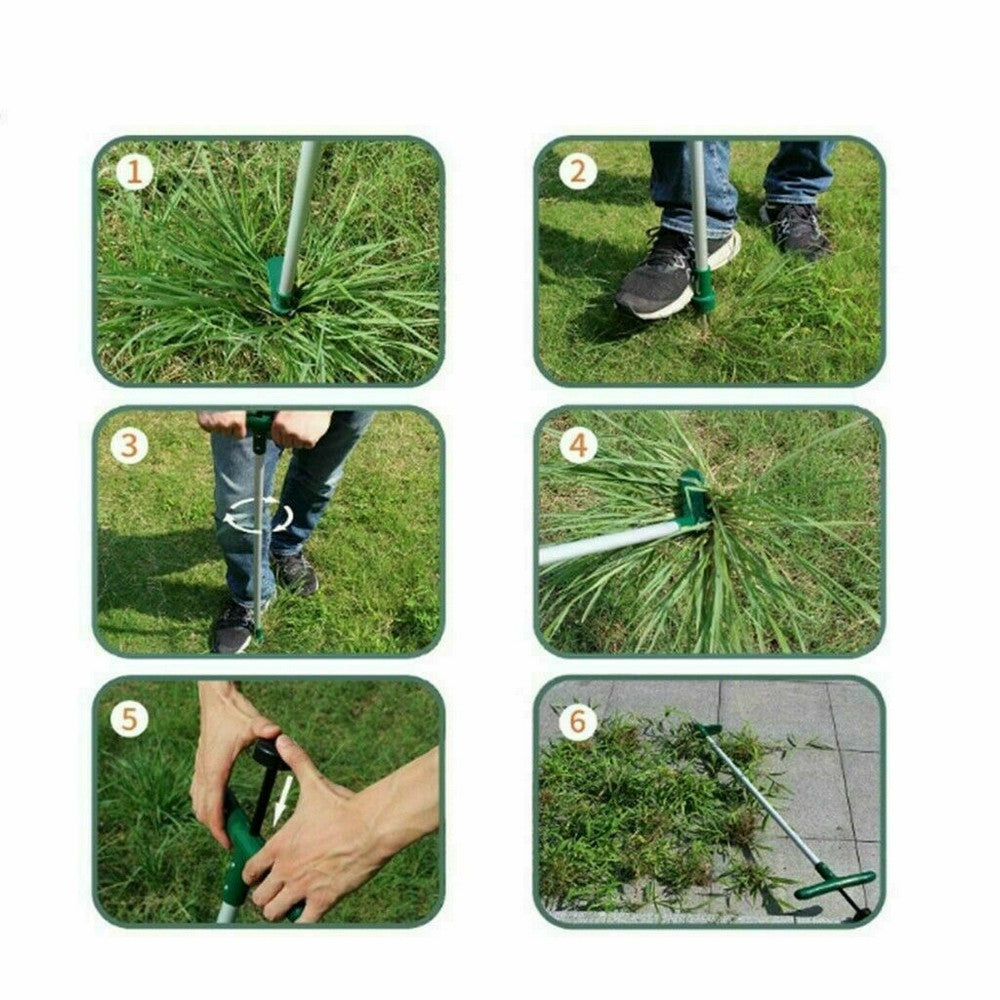 1

2

3

4

5

6