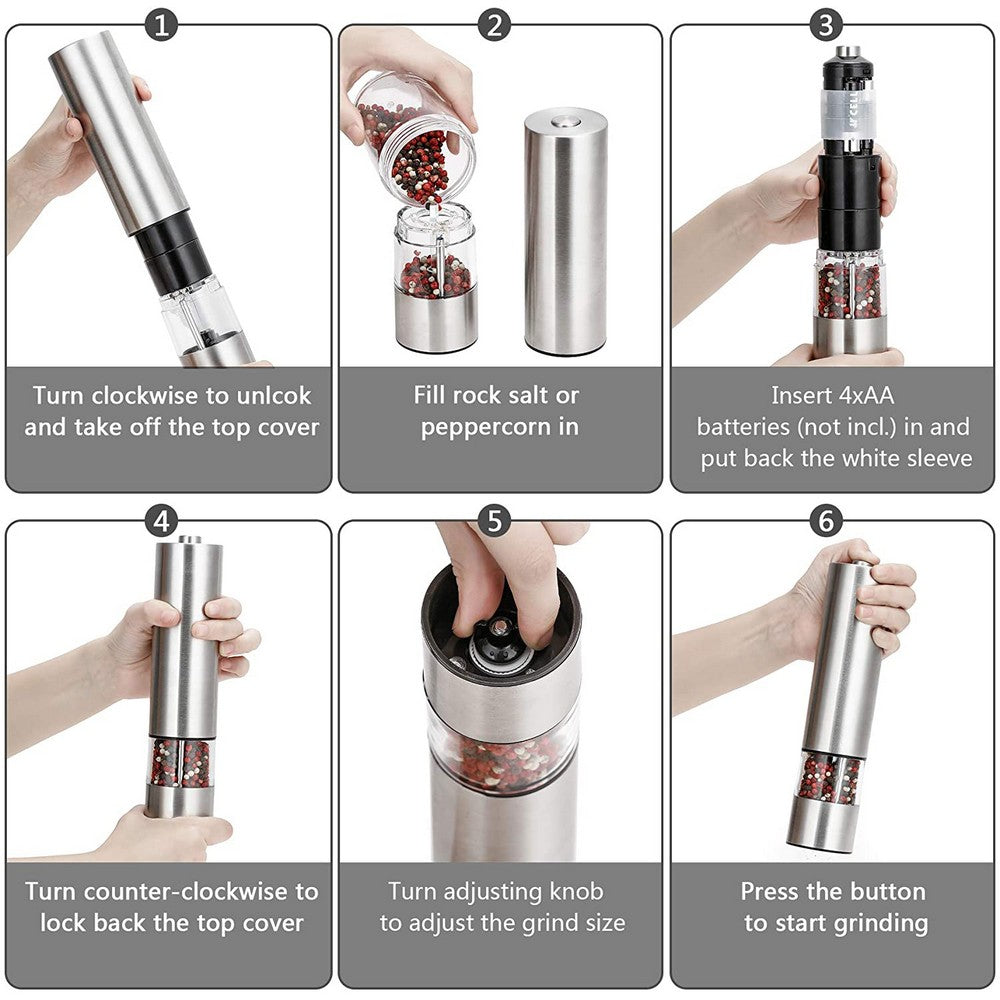 1
Turn clockwise to unlcok and take off the top cover

2
Fill rock salt or peppercorn in

3
Insert 4xAA batteries (not incl.) in and put back the white sleeve

4
Turn counter-clockwise to lock back the top cover

5
Turn adjusting knob to adjust the grind size

6
Press the button to start grinding