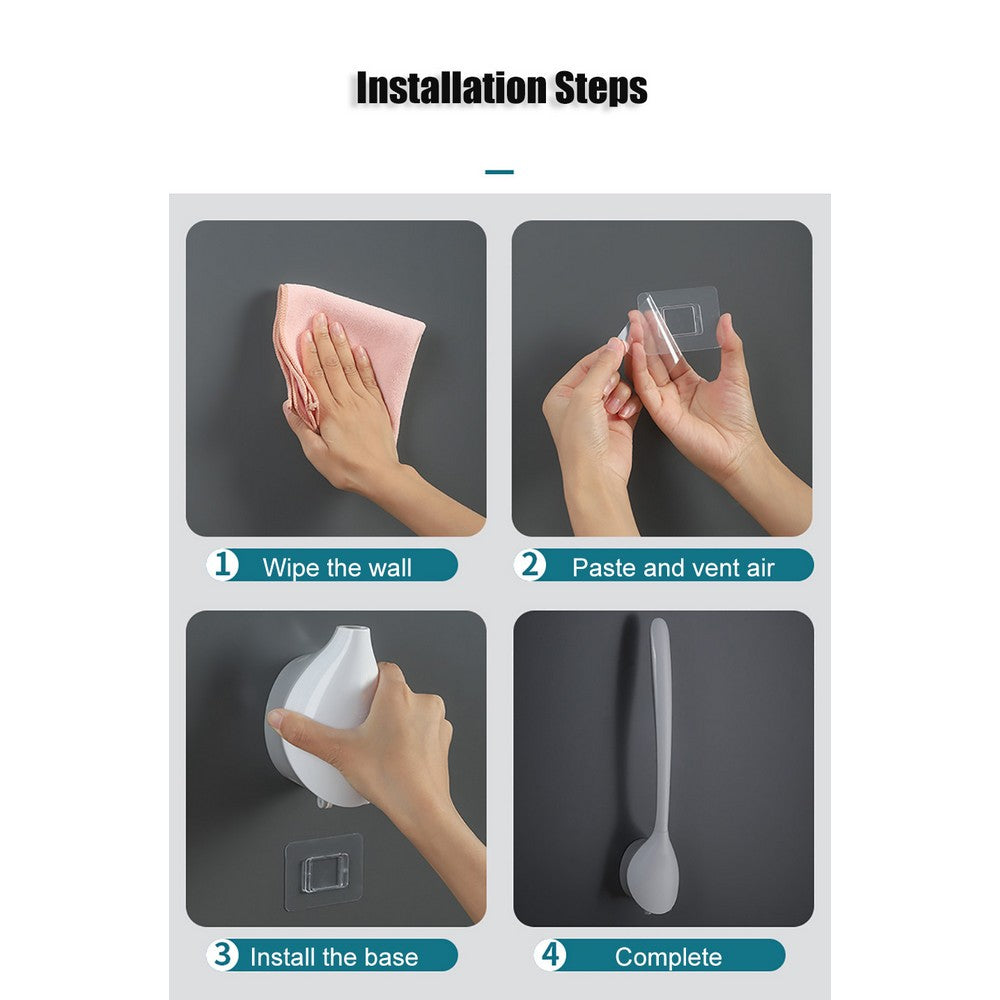 Installation Steps

1 Wipe the wall

2 Paste and vent air

3 Install the base

4 Complete