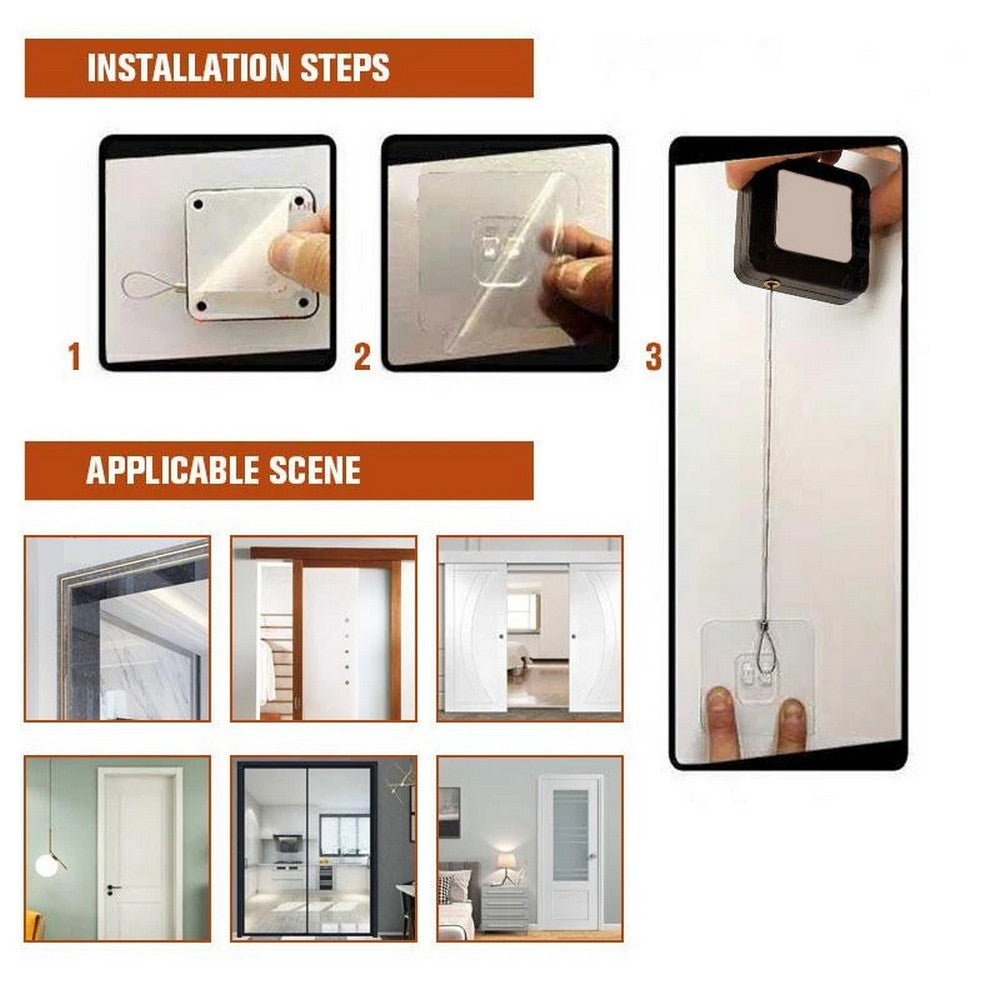 INSTALLATION STEPS

1

2

3

APPLICABLE SCENE