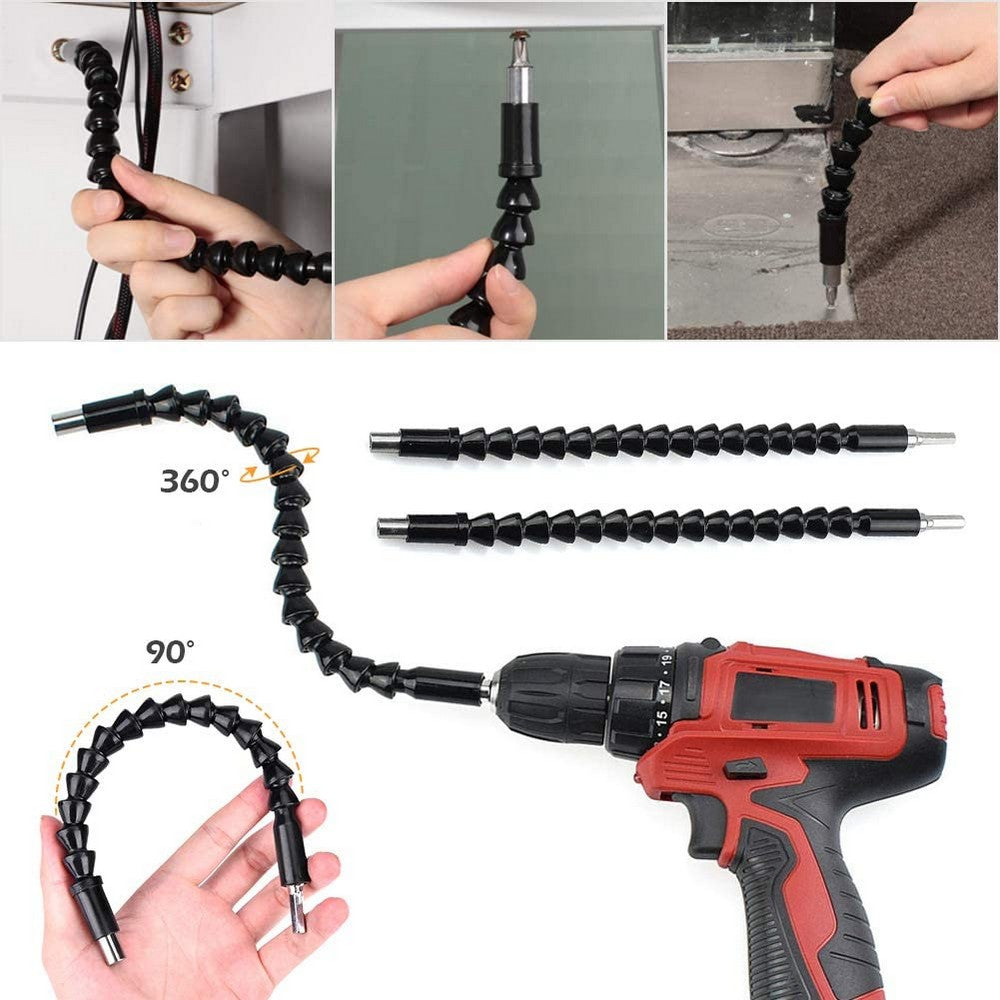 360°

90°

15 17 19