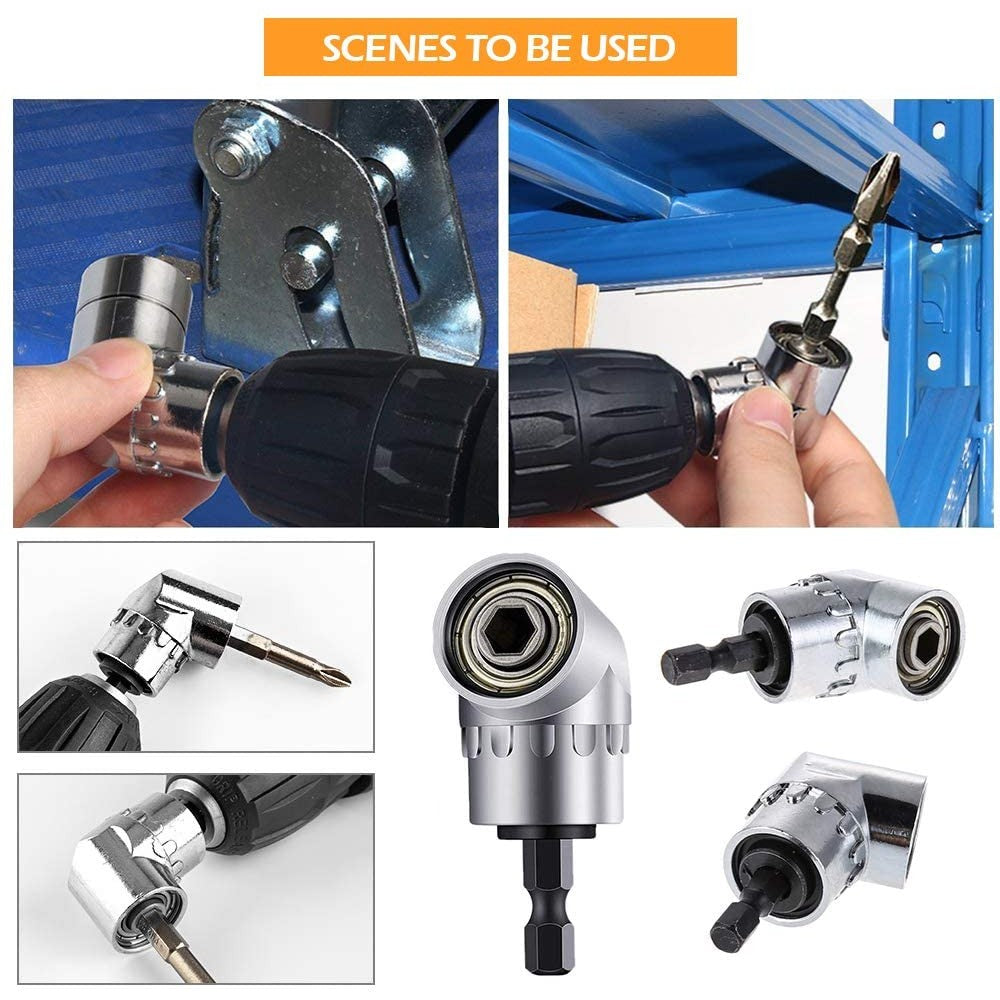 SCENES TO BE USED