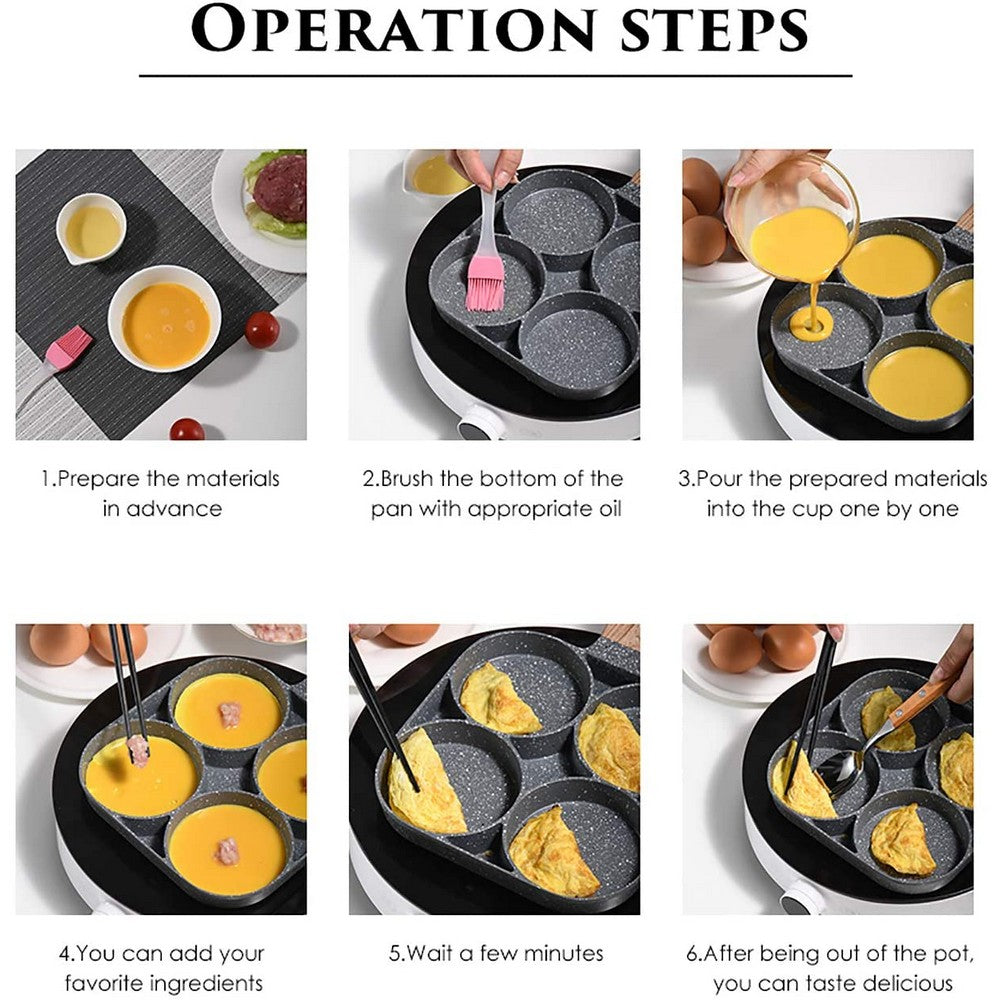 OPERATION STEPS

1.Prepare the materials in advance

2.Brush the bottom of the pan with appropriate oil

3.Pour the prepared materials into the cup one by one

4.You can add your favorite ingredients

5.Wait a few minutes

6.After being out of the pot, you can taste delicious