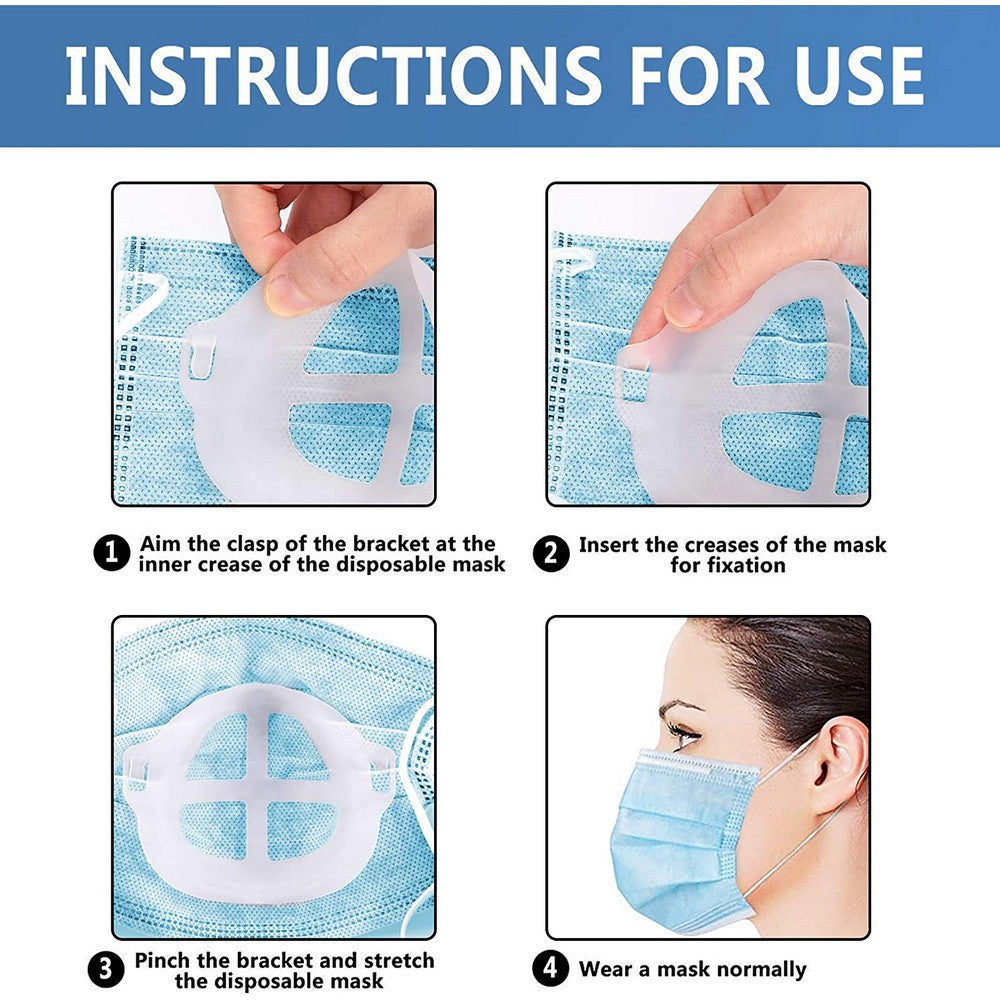 INSTRUCTIONS FOR USE

1 Aim the clasp of the bracket at the inner crease of the disposable mask

2 Insert the creases of the mask for fixation

3 Pinch the bracket and stretch the disposable mask

4 Wear a mask normally