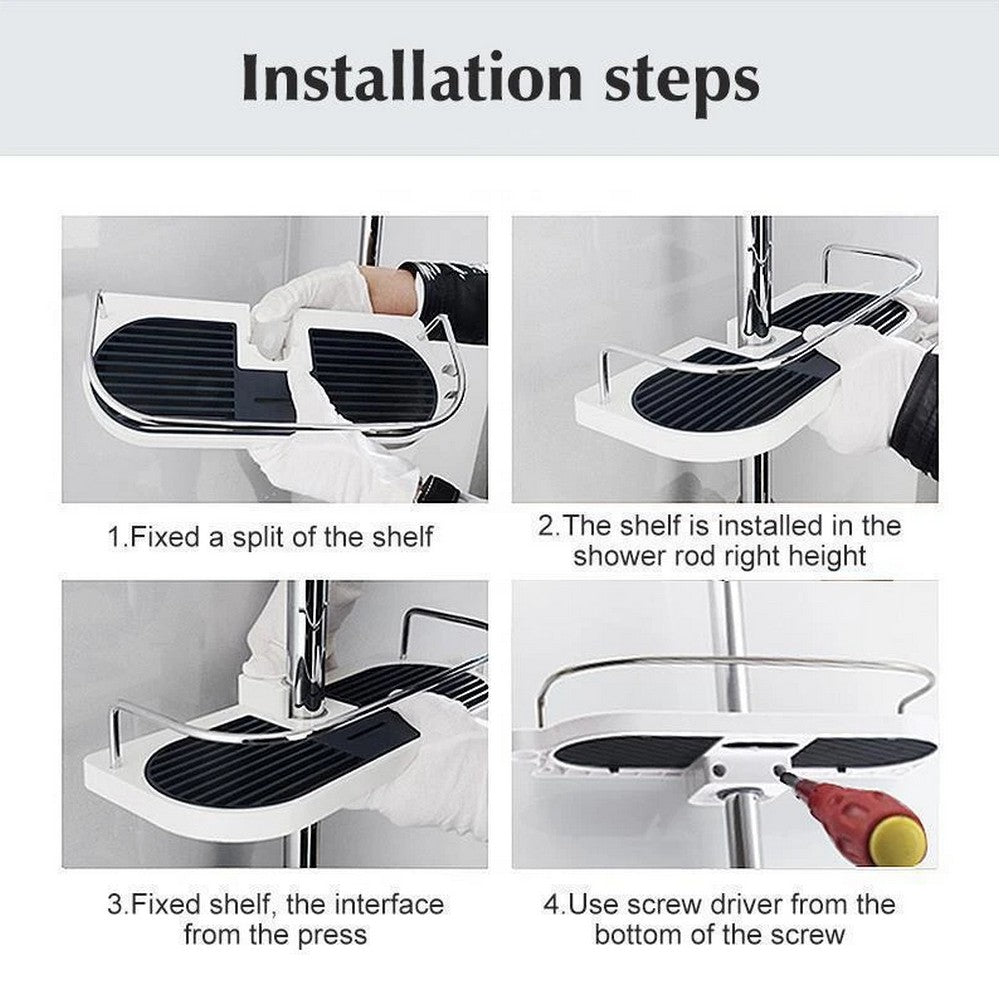 Installation steps

1.Fixed a split of the shelf

2.The shelf is installed in the shower rod right height

3.Fixed shelf, the interface from the press

4.Use screw driver from the bottom of the screw