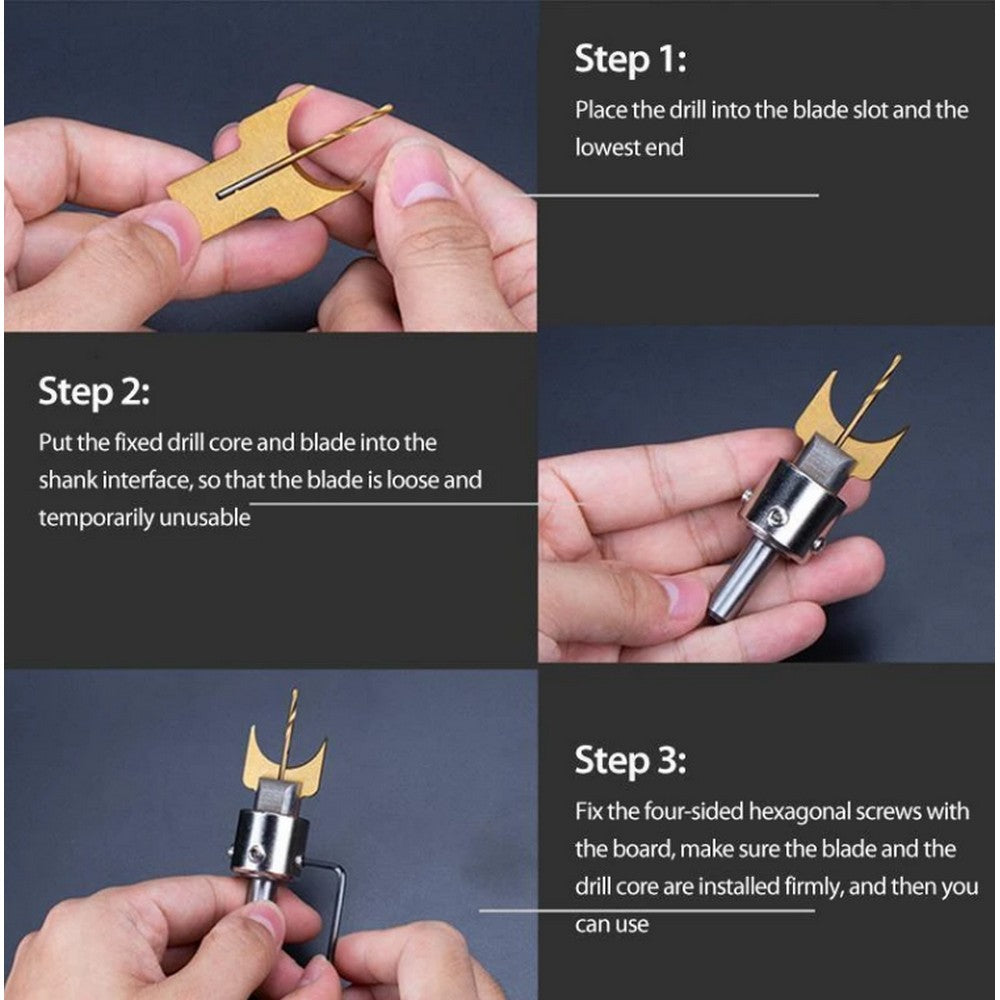 Step 1:
Place the drill into the blade slot and the lowest end

Step 2:
Put the fixed drill core and blade into the shank interface, so that the blade is loose and temporarily unusable

Step 3:
Fix the four-sided hexagonal screws with the board, make sure the blade and the drill core are installed firmly, and then you can use