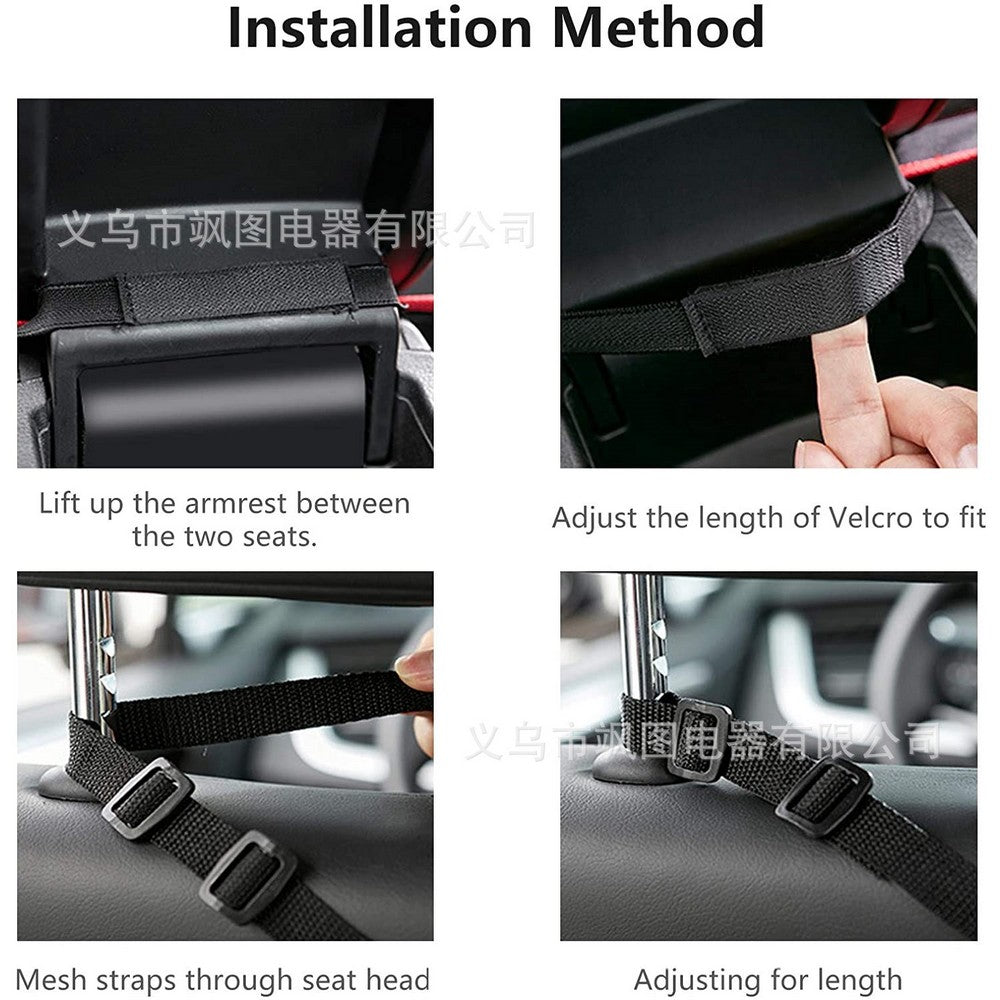 Installation Method

义乌市飒图电器有限公司

Lift up the armrest between the two seats.

Adjust the length of Velcro to fit

义乌市飒图电器有限公司

Mesh straps through seat head

Adjusting for length