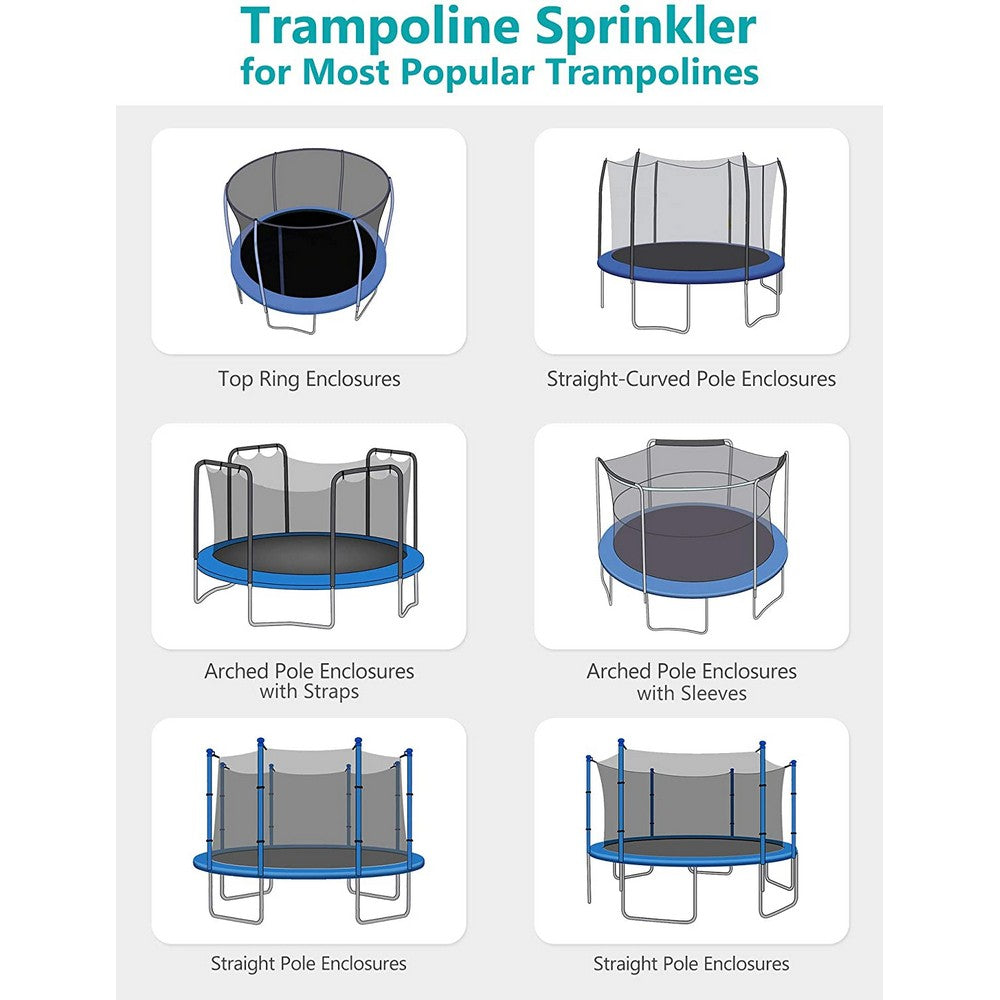 Trampoline Sprinkler
for Most Popular Trampolines

Top Ring Enclosures

Straight-Curved Pole Enclosures

Arched Pole Enclosures with Straps

Arched Pole Enclosures with Sleeves

Straight Pole Enclosures

Straight Pole Enclosures