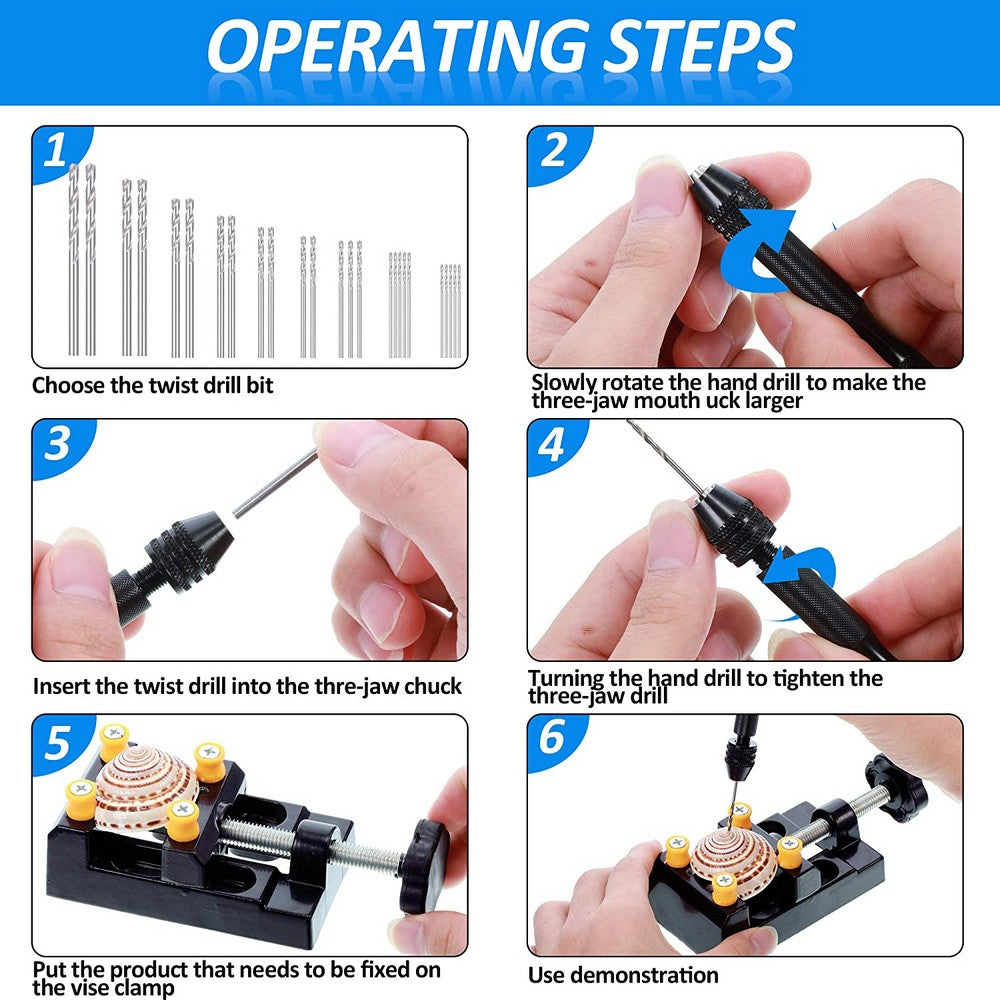 OPERATING STEPS

1

Choose the twist drill bit

2

Slowly rotate the hand drill to make the three-jaw mouth uck larger

3

Insert the twist drill into the thre-jaw chuck

4

Turning the hand drill to tighten the three-jaw drill

5

Put the product that needs to be fixed on the vise clamp

6

Use demonstration