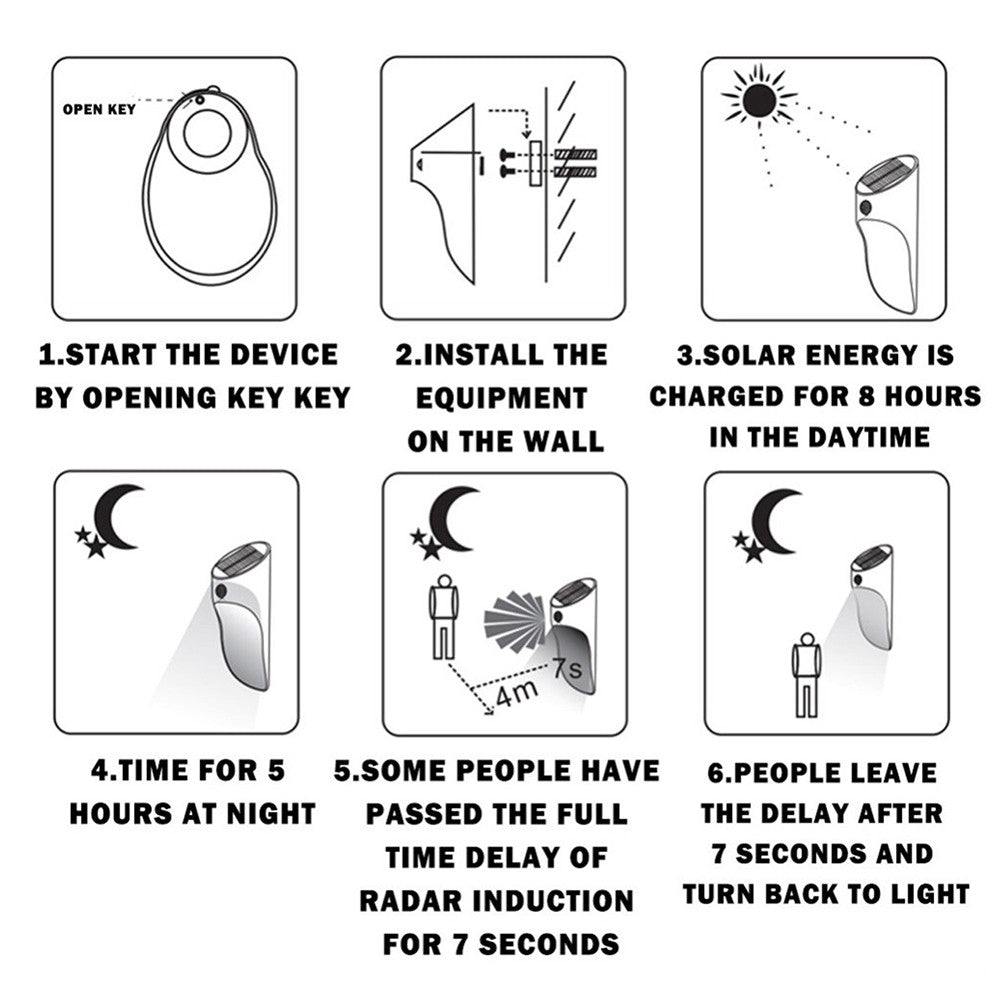 OPEN KEY

1.START THE DEVICE BY OPENING KEY KEY

2.INSTALL THE EQUIPMENT ON THE WALL

3.SOLAR ENERGY IS CHARGED FOR 8 HOURS IN THE DAYTIME

4.TIME FOR 5 HOURS AT NIGHT

7s

4m

5.SOME PEOPLE HAVE PASSED THE FULL TIME DELAY OF RADAR INDUCTION FOR 7 SECONDS

6.PEOPLE LEAVE THE DELAY AFTER 7 SECONDS AND TURN BACK TO LIGHT