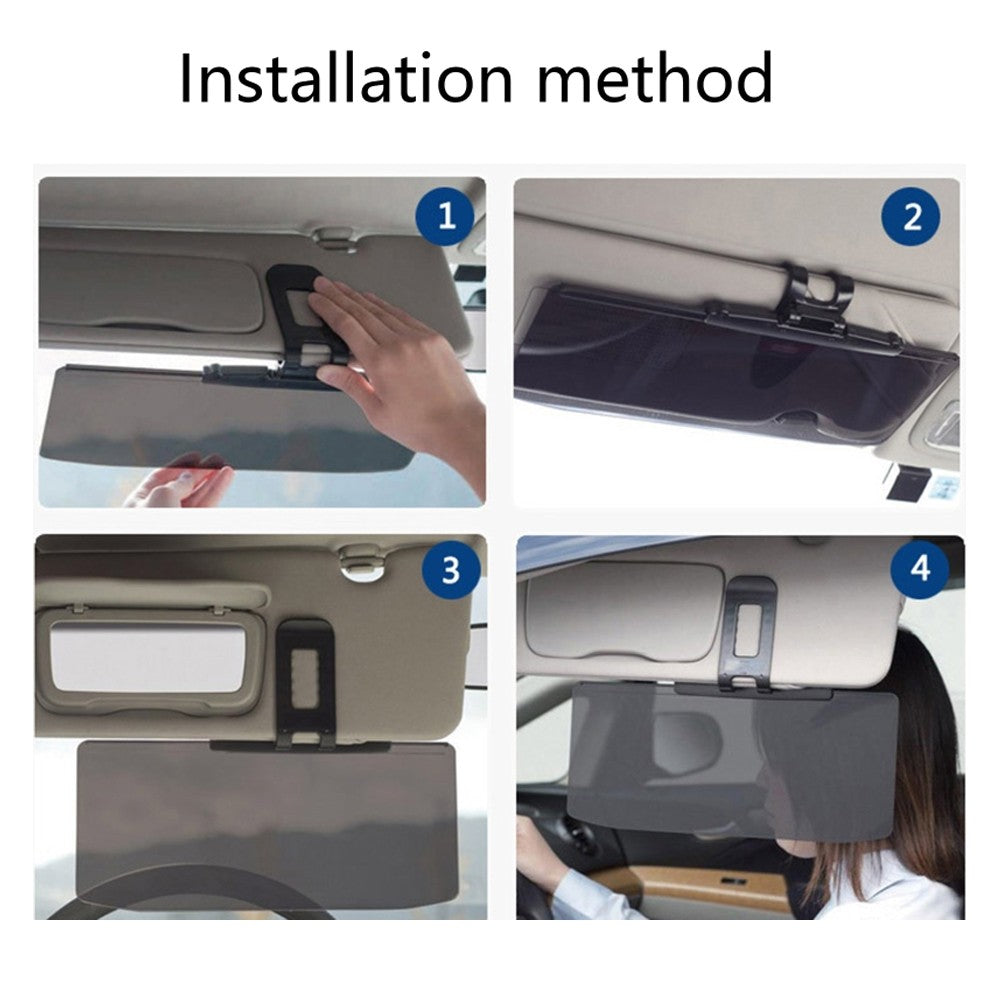 Installation method

1

2

3

4