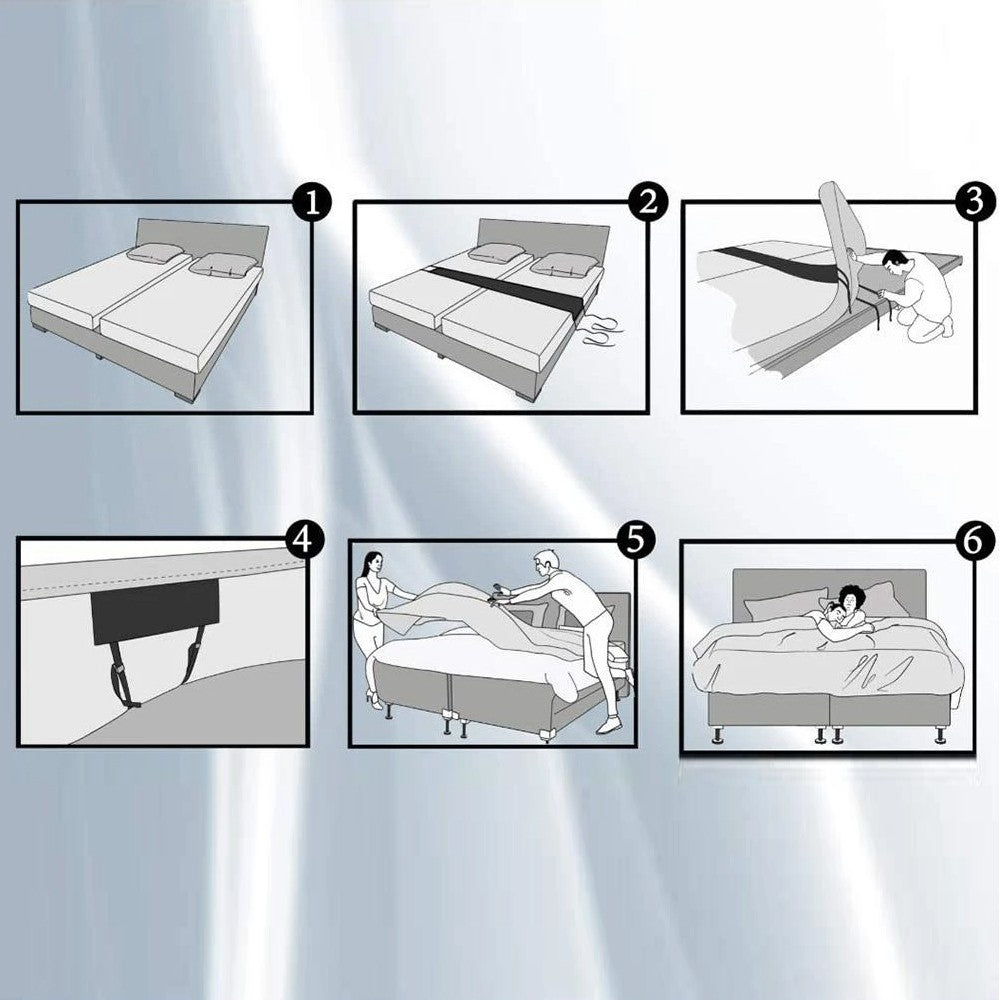 1
2
3
4
5
6