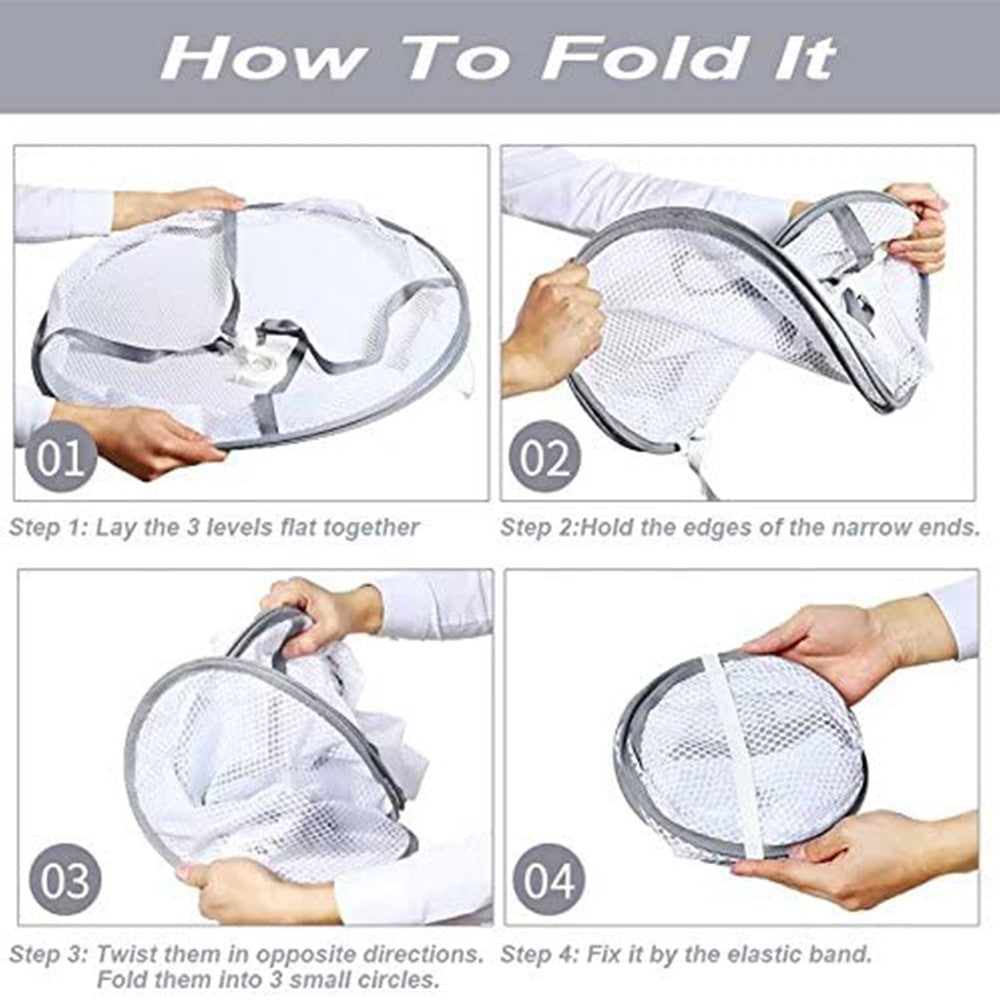 How To Fold It

01

Step 1: Lay the 3 levels flat together

02

Step 2:Hold the edges of the narrow ends.

03

Step 3: Twist them in opposite directions. Fold them into 3 small circles.

04

Step 4: Fix it by the elastic band.