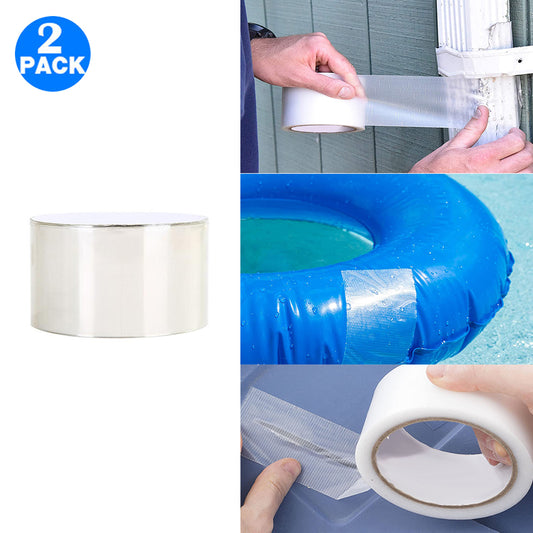 2
PACK