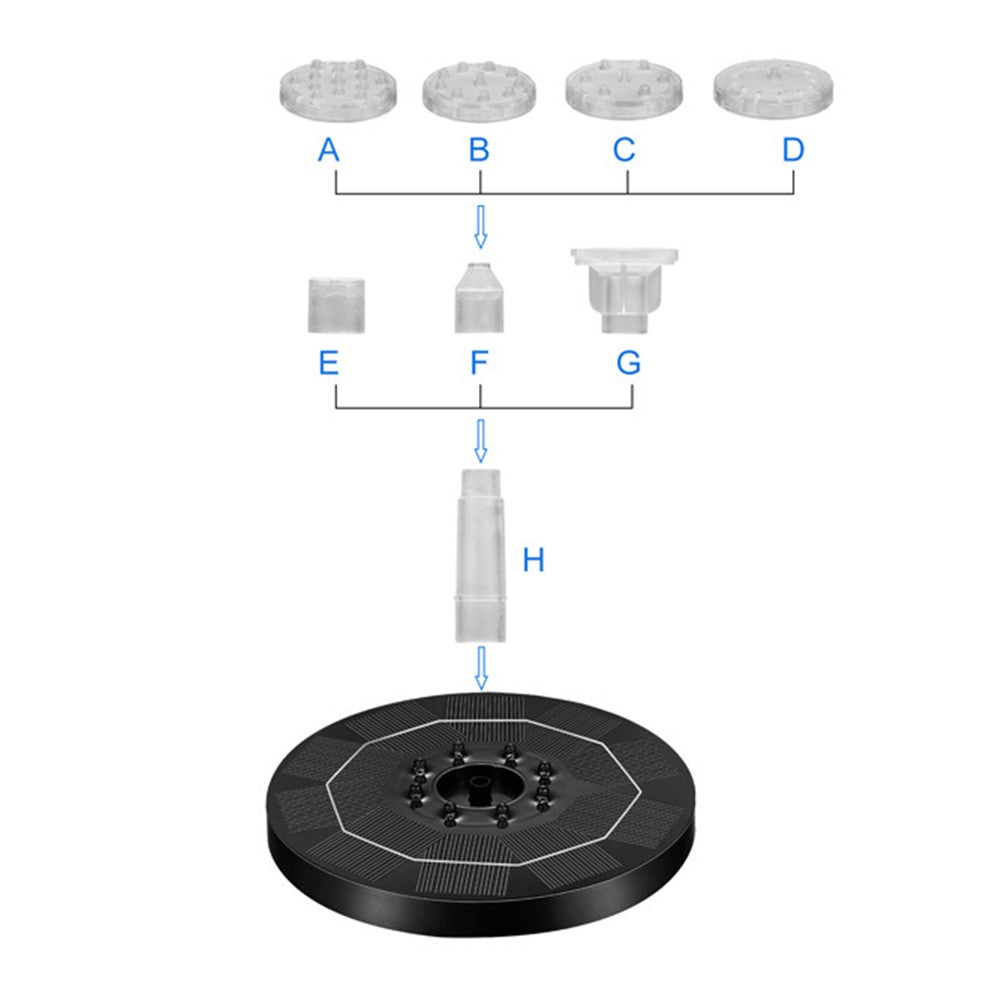 A B C D

E F G

H