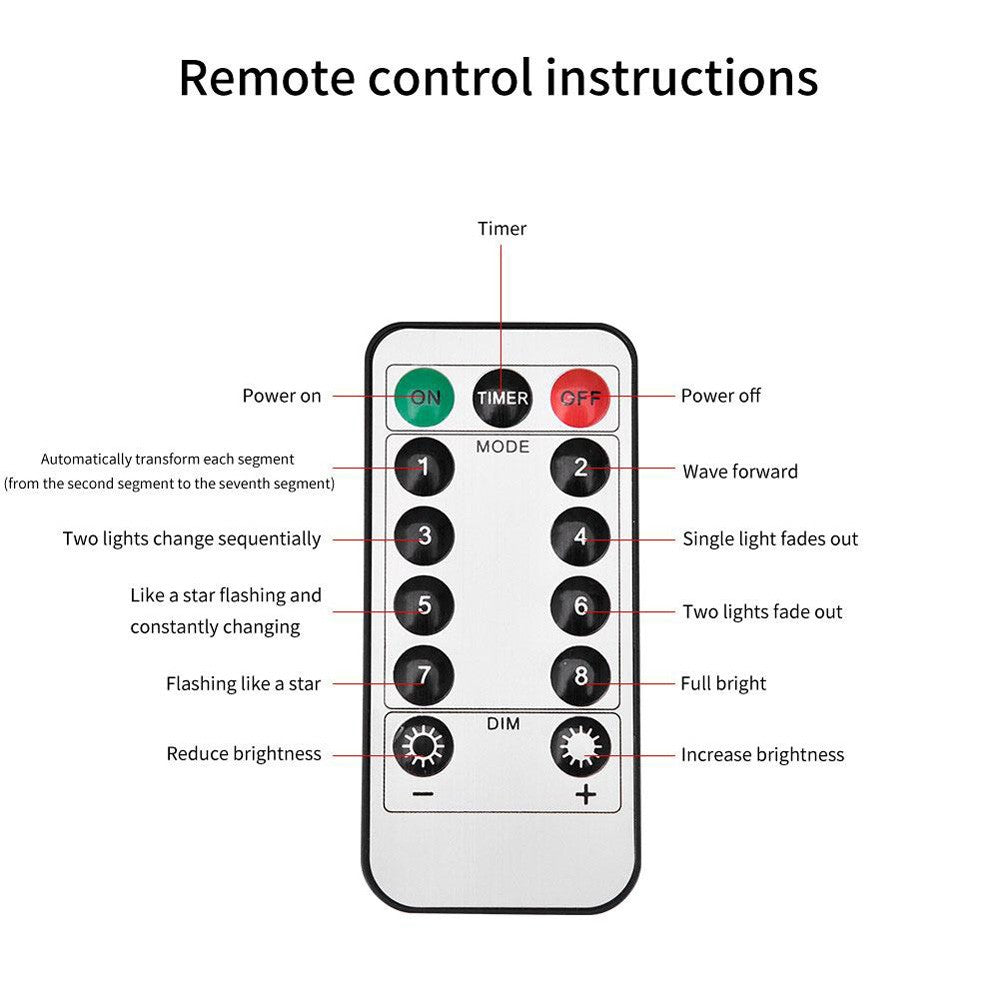 Remote control instructions

Timer

Power on

ON

TIMER

OFF

Power off

MODE

Automatically transform each segment (from the second segment to the seventh segment)

1

2

Wave forward

Two lights change sequentially

3

4

Single light fades out

Like a star flashing and constantly changing

5

6

Two lights fade out

Flashing like a star

7

8

Full bright

DIM

Reduce brightness

Increase brightness

−

+