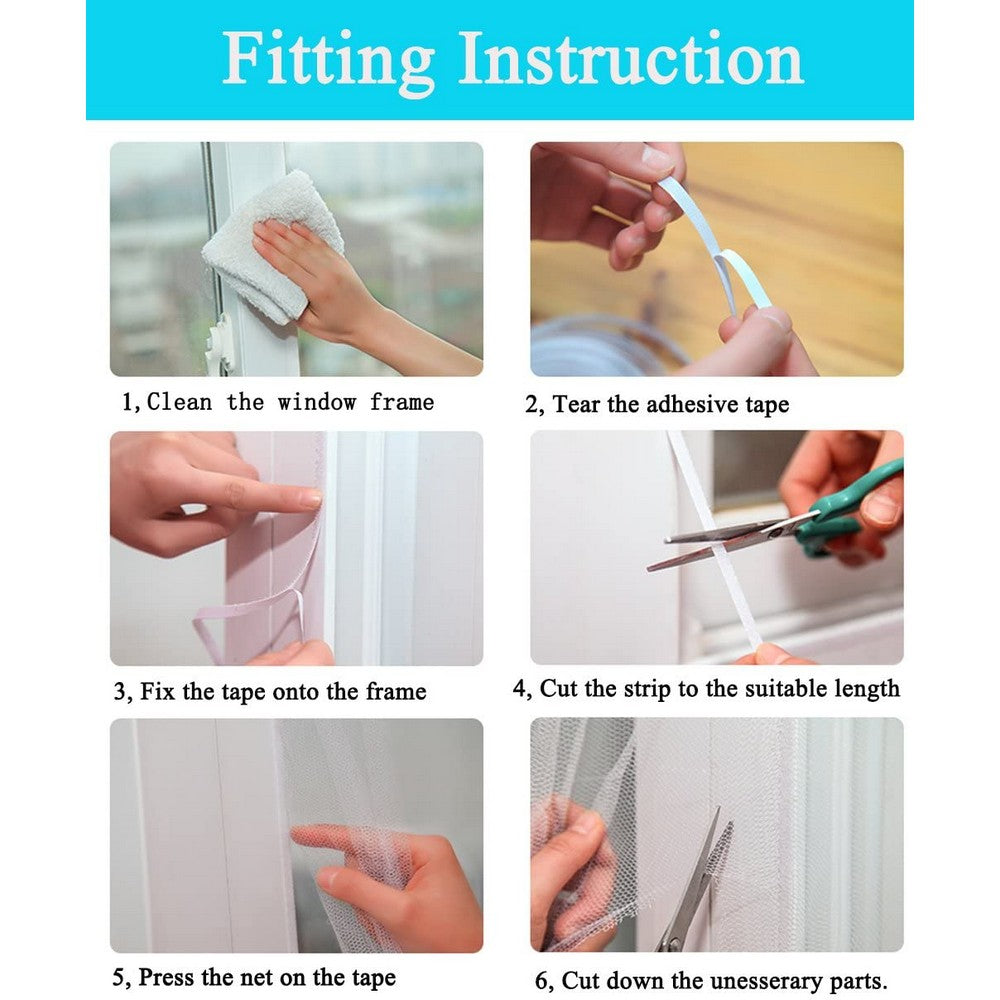 Fitting Instruction

1, Clean the window frame

2, Tear the adhesive tape

3, Fix the tape onto the frame

4, Cut the strip to the suitable length

5, Press the net on the tape

6, Cut down the unesserary parts.