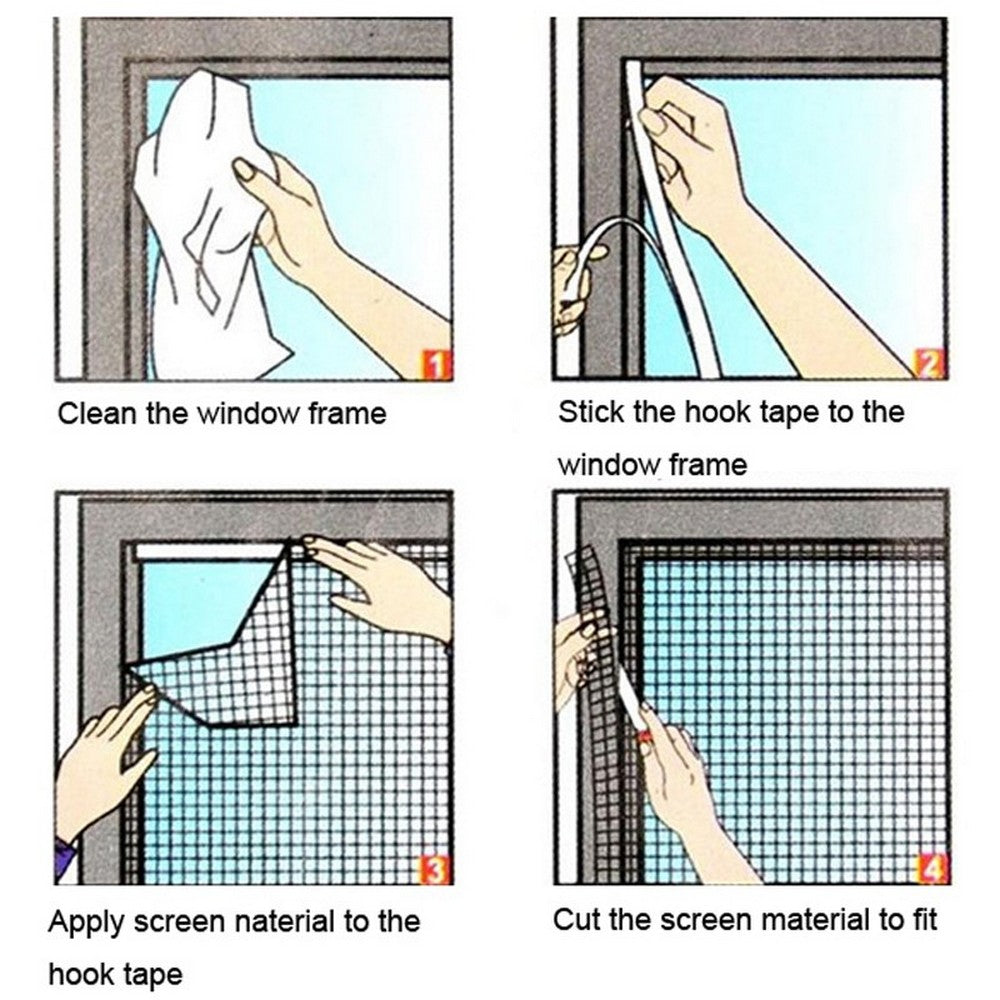 1

Clean the window frame

2

Stick the hook tape to the window frame

3

Apply screen naterial to the hook tape

4

Cut the screen material to fit