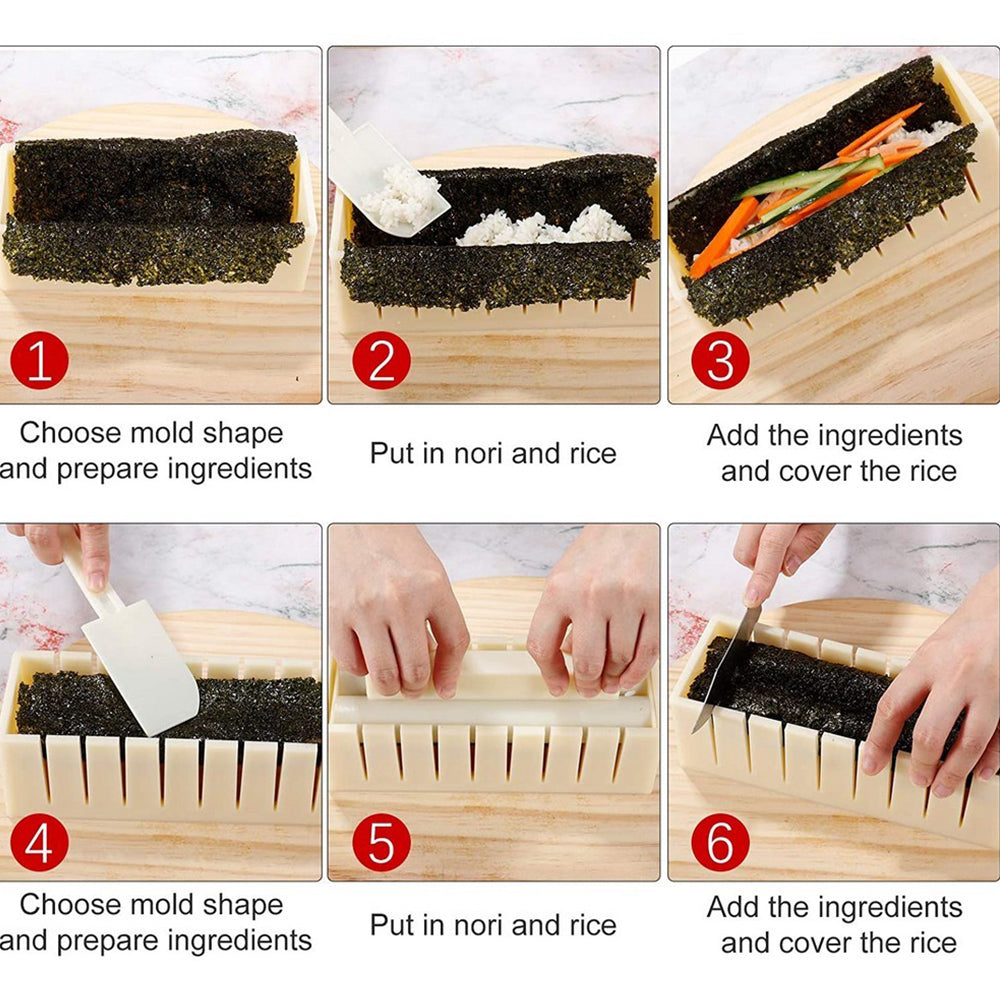 1

Choose mold shape and prepare ingredients

2

Put in nori and rice

3

Add the ingredients and cover the rice

4

Choose mold shape and prepare ingredients

5

Put in nori and rice

6

Add the ingredients and cover the rice