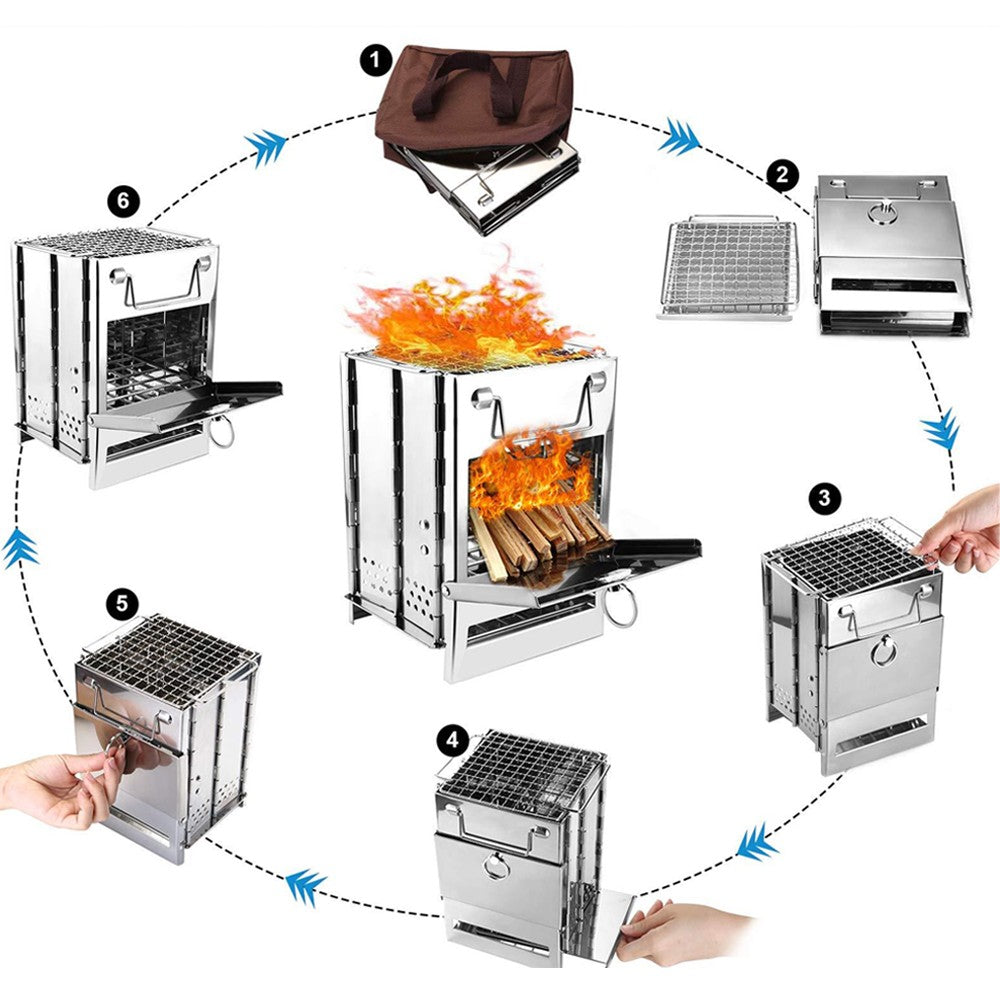 1
2
3
4
5
6