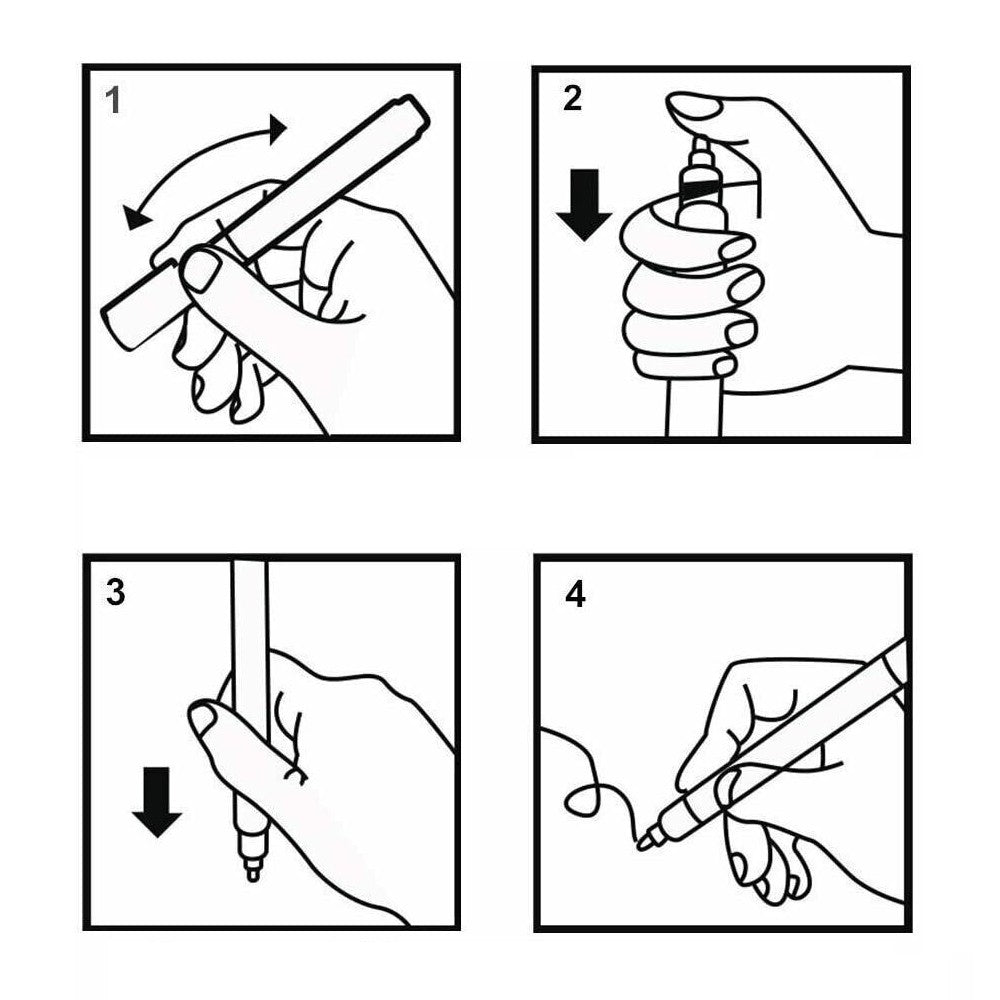 1

2

3

4