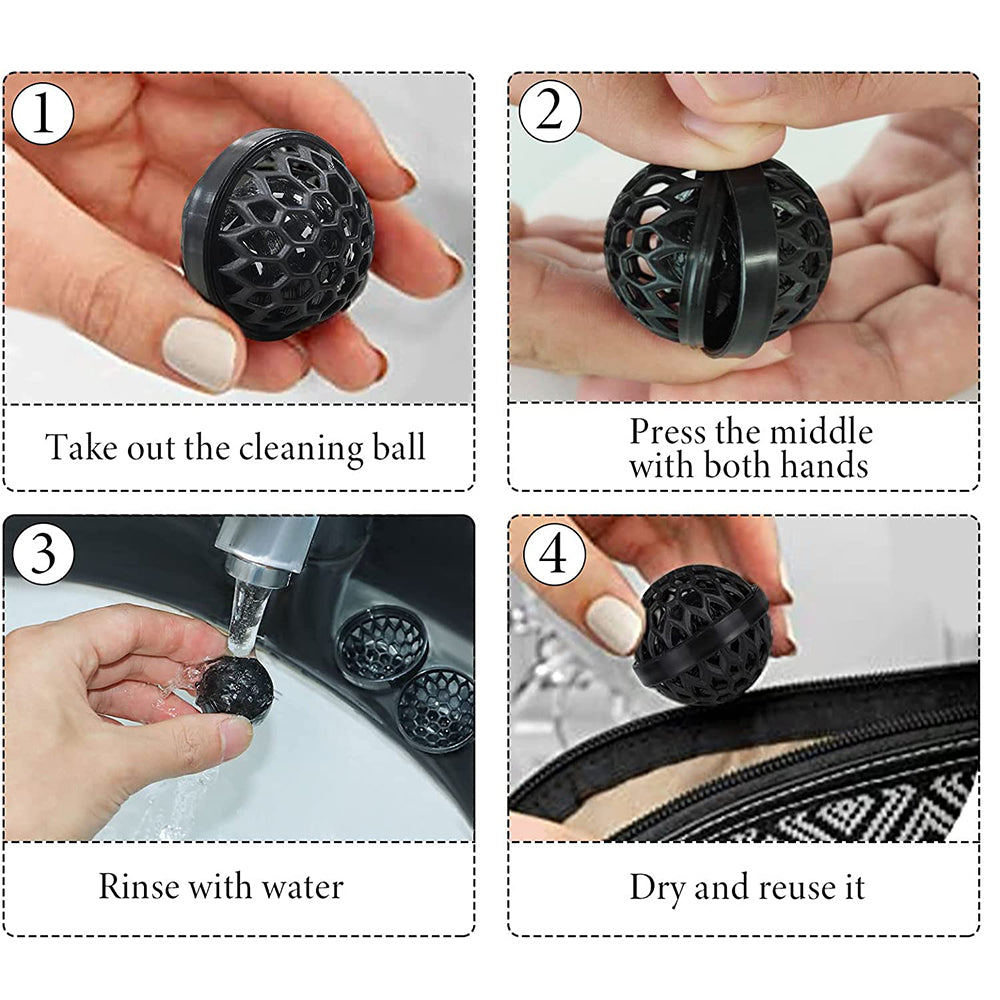 1

Take out the cleaning ball

2

Press the middle with both hands

3

Rinse with water

4

Dry and reuse it