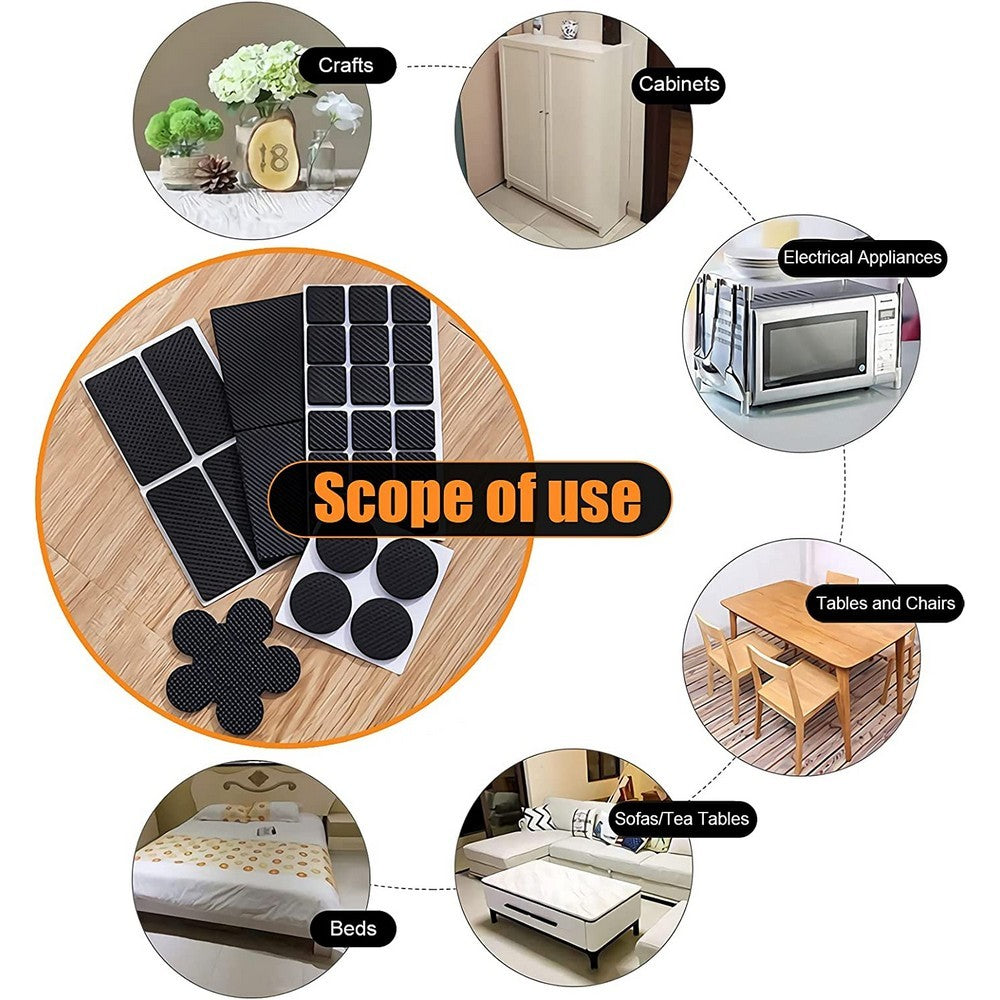 Crafts

18

Cabinets

Electrical Appliances

Scope of use

Tables and Chairs

Sofas/Tea Tables

Beds