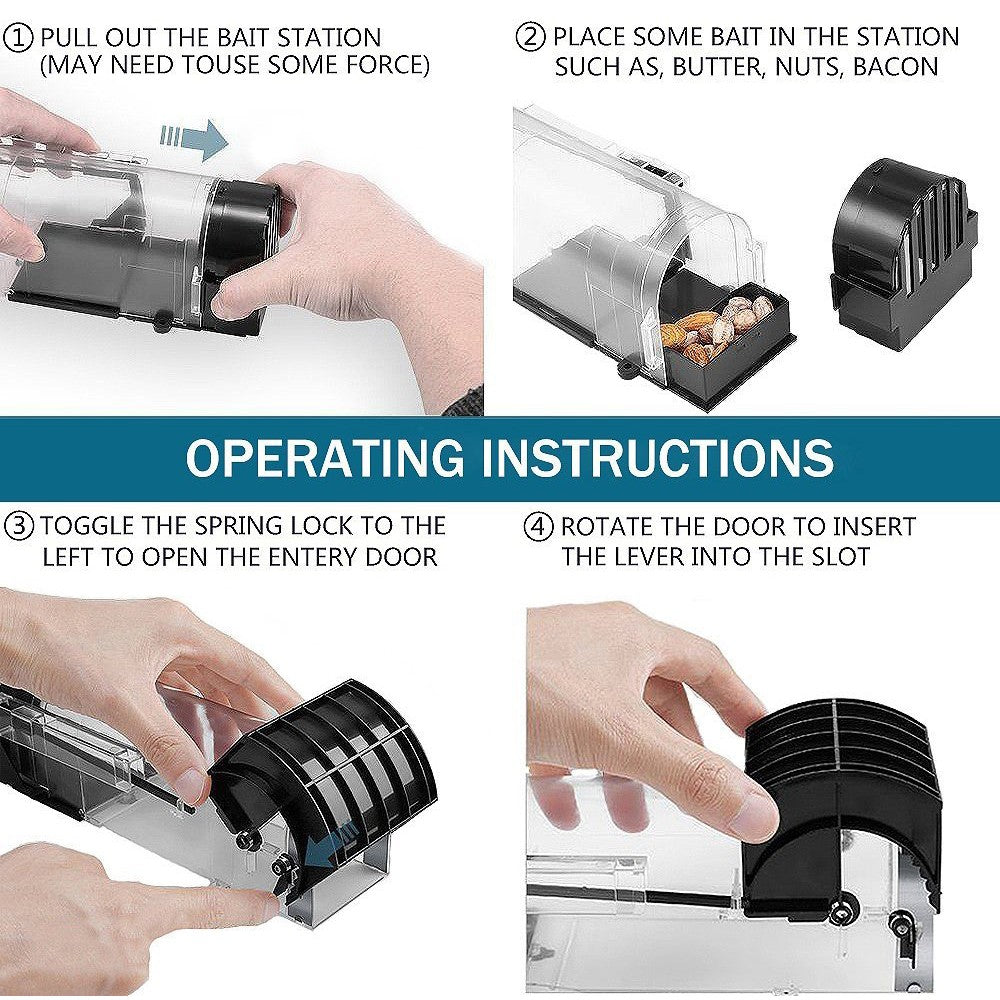 ① PULL OUT THE BAIT STATION (MAY NEED TOUSE SOME FORCE)

② PLACE SOME BAIT IN THE STATION SUCH AS, BUTTER, NUTS, BACON

OPERATING INSTRUCTIONS

③ TOGGLE THE SPRING LOCK TO THE LEFT TO OPEN THE ENTERY DOOR

④ ROTATE THE DOOR TO INSERT THE LEVER INTO THE SLOT