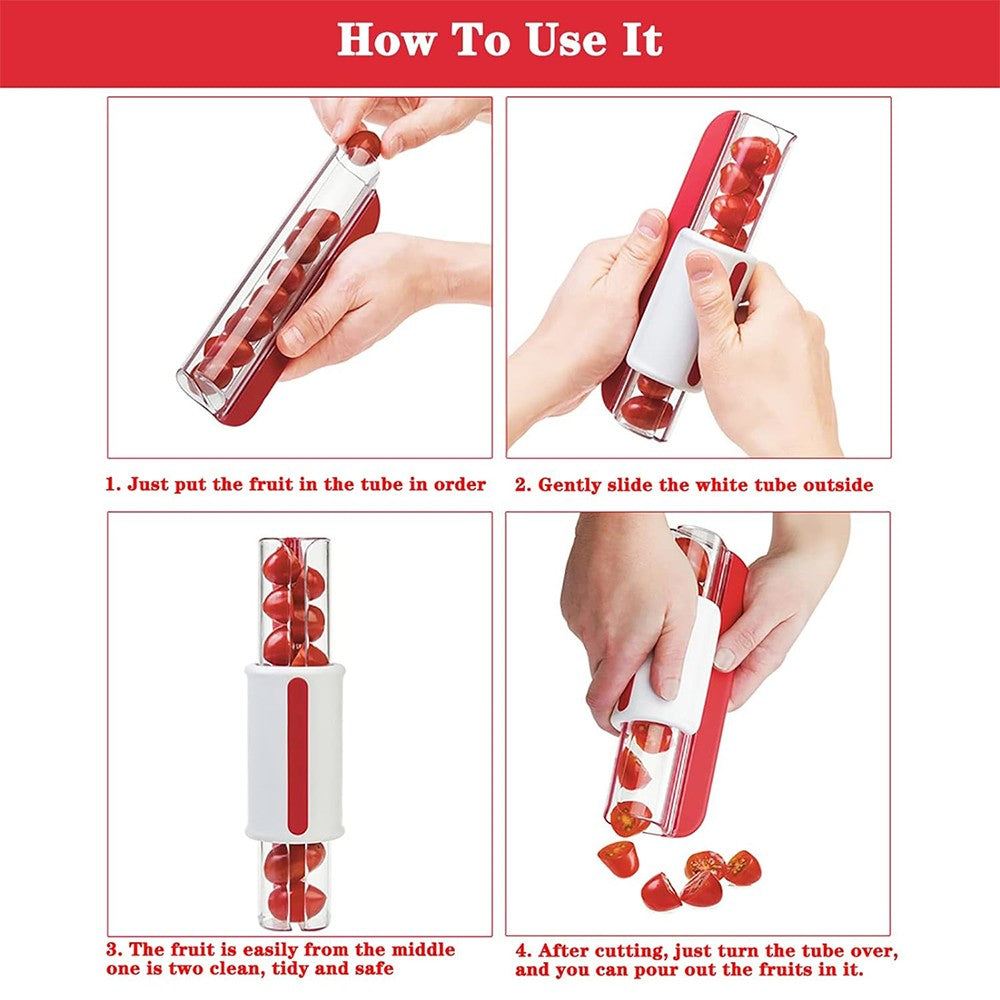 How To Use It

1. Just put the fruit in the tube in order

2. Gently slide the white tube outside

3. The fruit is easily from the middle one is two clean, tidy and safe

4. After cutting, just turn the tube over, and you can pour out the fruits in it.