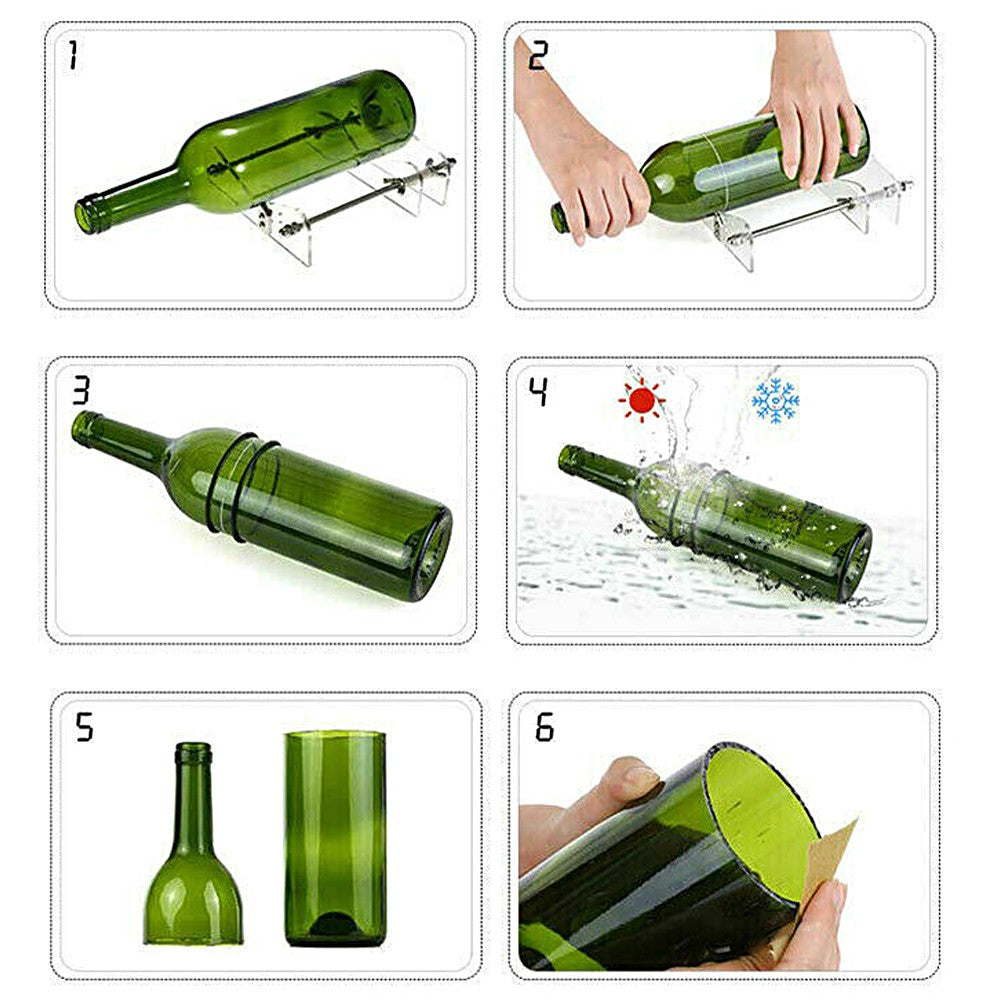 1

2

3

4

5

6