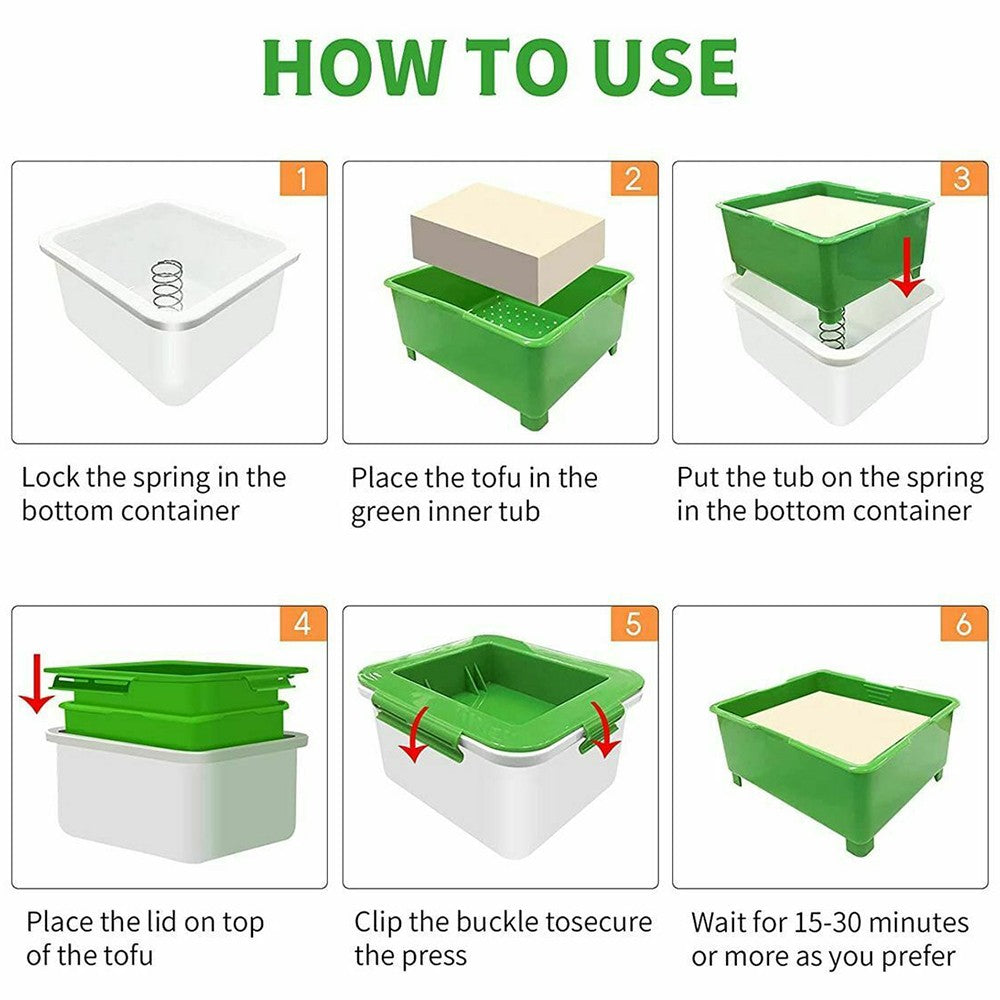 HOW TO USE

1

Lock the spring in the bottom container

2

Place the tofu in the green inner tub

3

Put the tub on the spring in the bottom container

4

Place the lid on top of the tofu

5

Clip the buckle tosecure the press

6

Wait for 15-30 minutes or more as you prefer