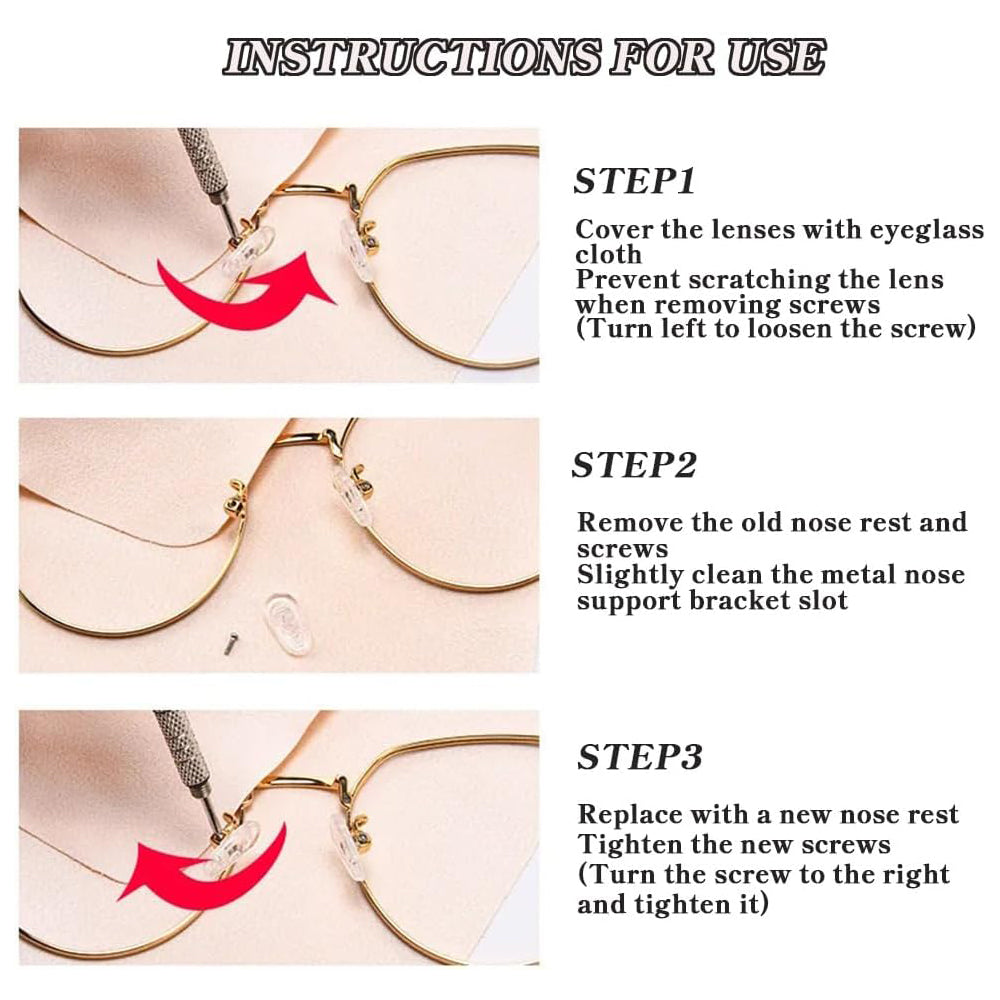 INSTRUCTIONS FOR USE

STEP1

Cover the lenses with eyeglass cloth
Prevent scratching the lens when removing screws
(Turn left to loosen the screw)

STEP2

Remove the old nose rest and screws
Slightly clean the metal nose support bracket slot

STEP3

Replace with a new nose rest
Tighten the new screws
(Turn the screw to the right and tighten it)