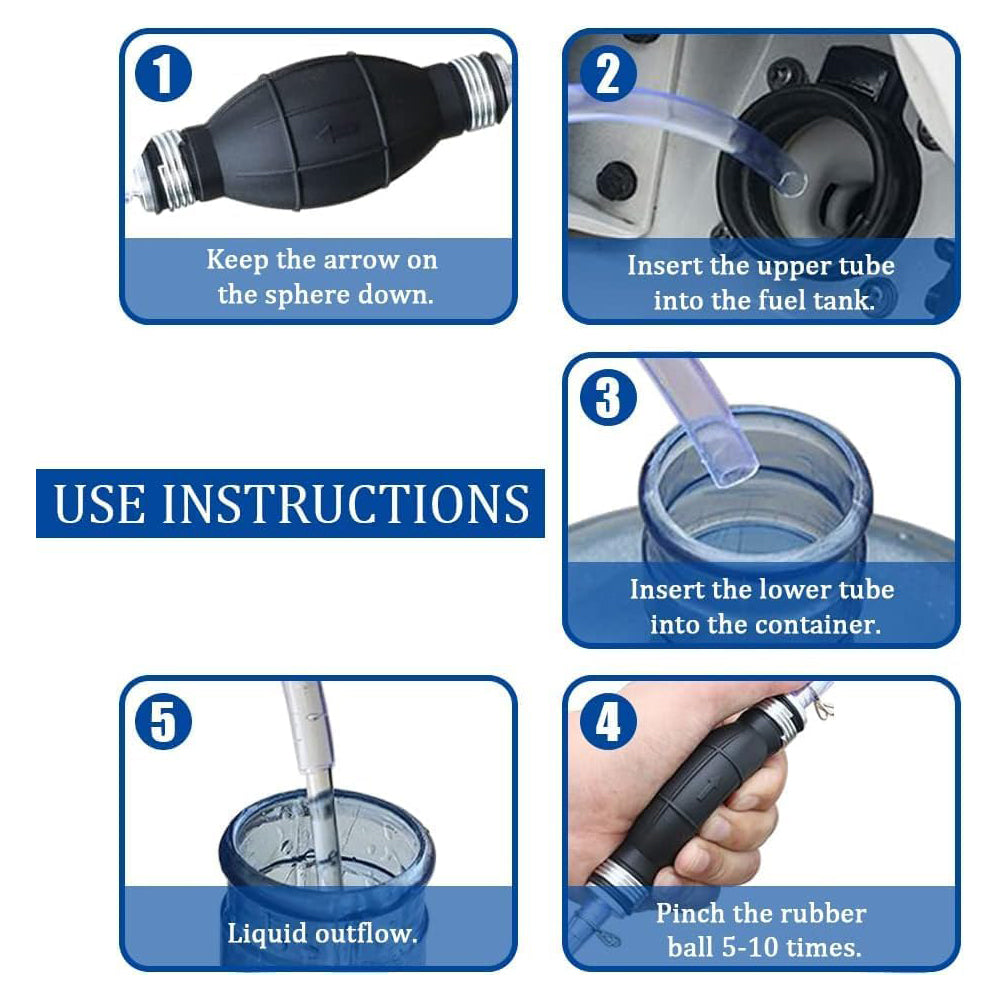 1
Keep the arrow on the sphere down.

2
Insert the upper tube into the fuel tank.

USE INSTRUCTIONS

3
Insert the lower tube into the container.

5
Liquid outflow.

4
Pinch the rubber ball 5-10 times.