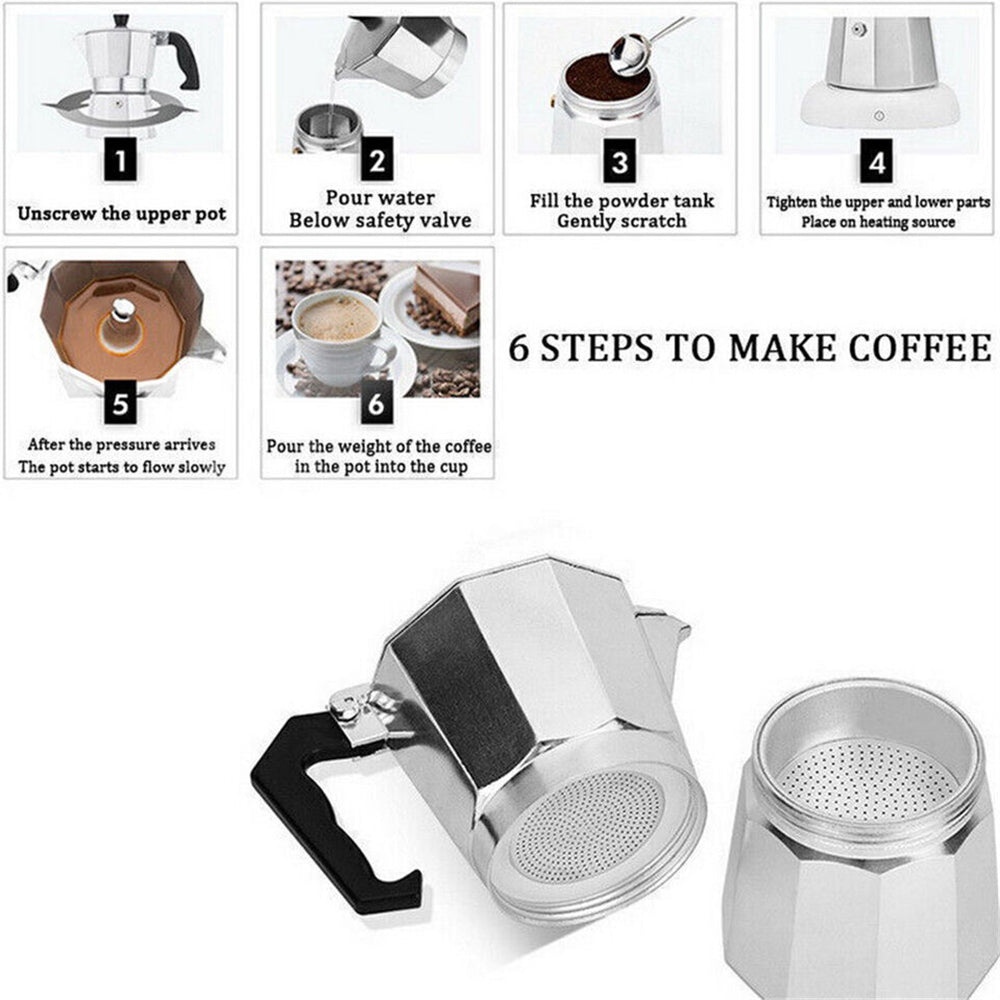 1
Unscrew the upper pot

2
Pour water
Below safety valve

3
Fill the powder tank
Gently scratch

4
Tighten the upper and lower parts
Place on heating source

5
After the pressure arrives
The pot starts to flow slowly

6
Pour the weight of the coffee
in the pot into the cup

6 STEPS TO MAKE COFFEE