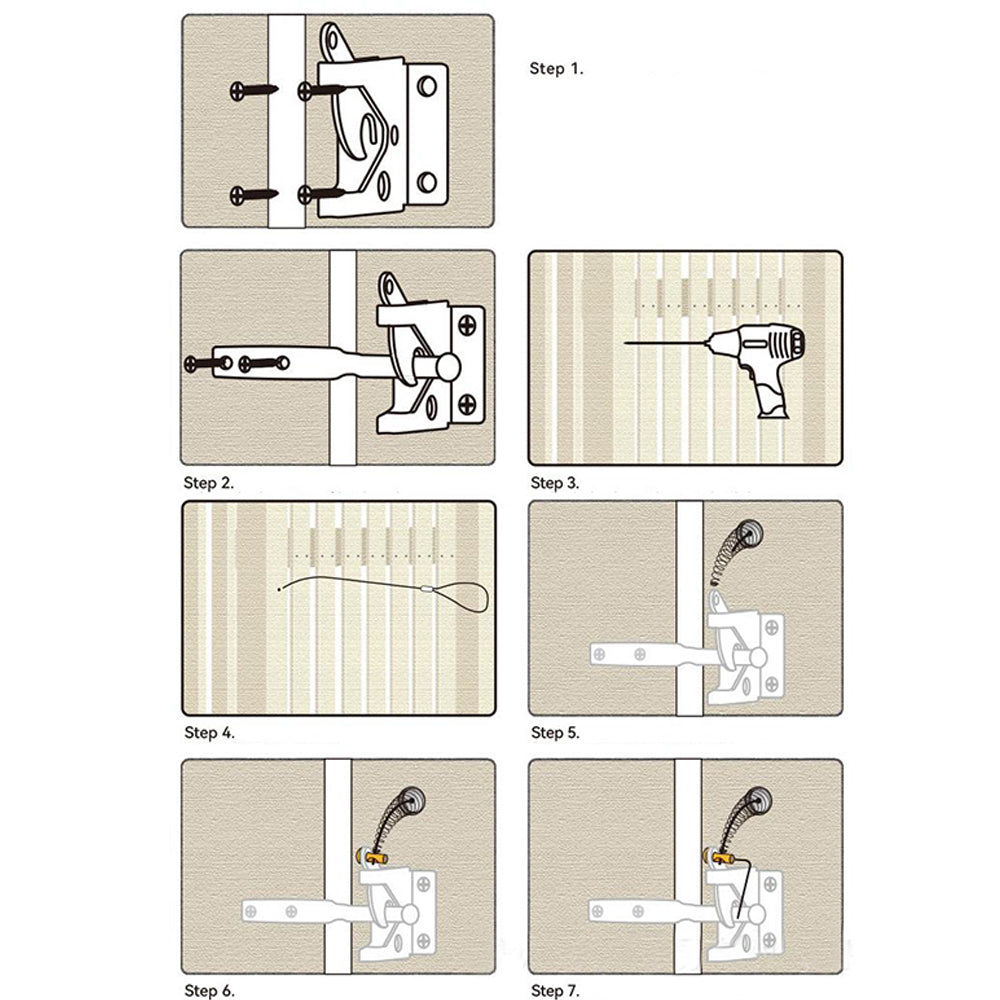 Step 1.

Step 2.

Step 3.

Step 4.

Step 5.

Step 6.

Step 7.