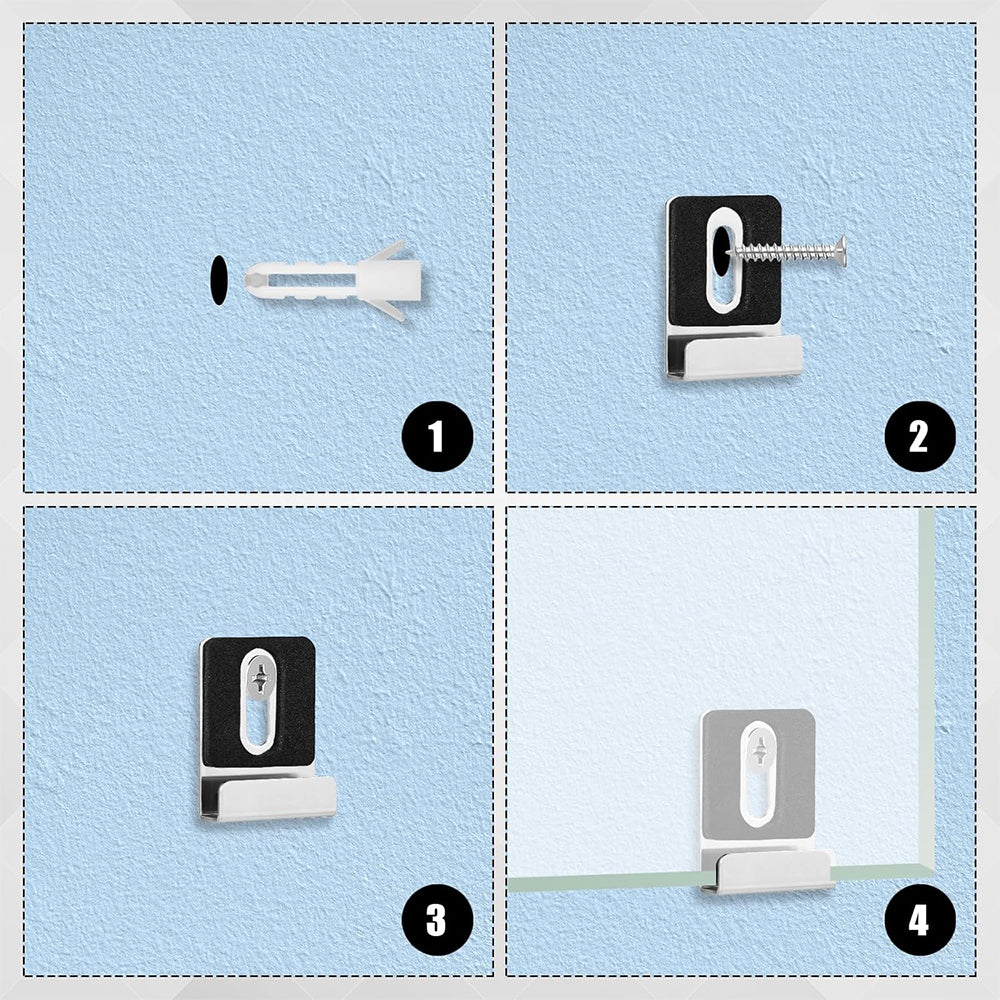 1

2

3

4