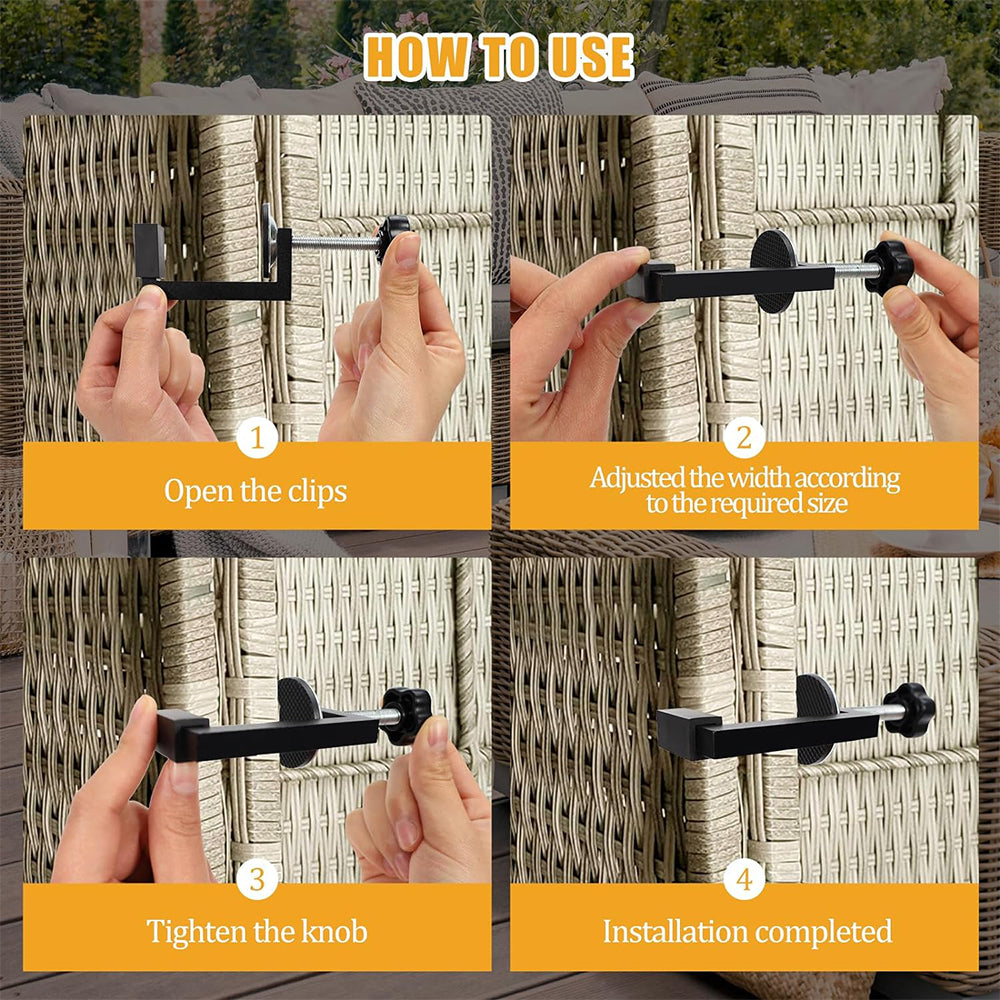 HOW TO USE

1
Open the clips

2
Adjusted the width according to the required size

3
Tighten the knob

4
Installation completed