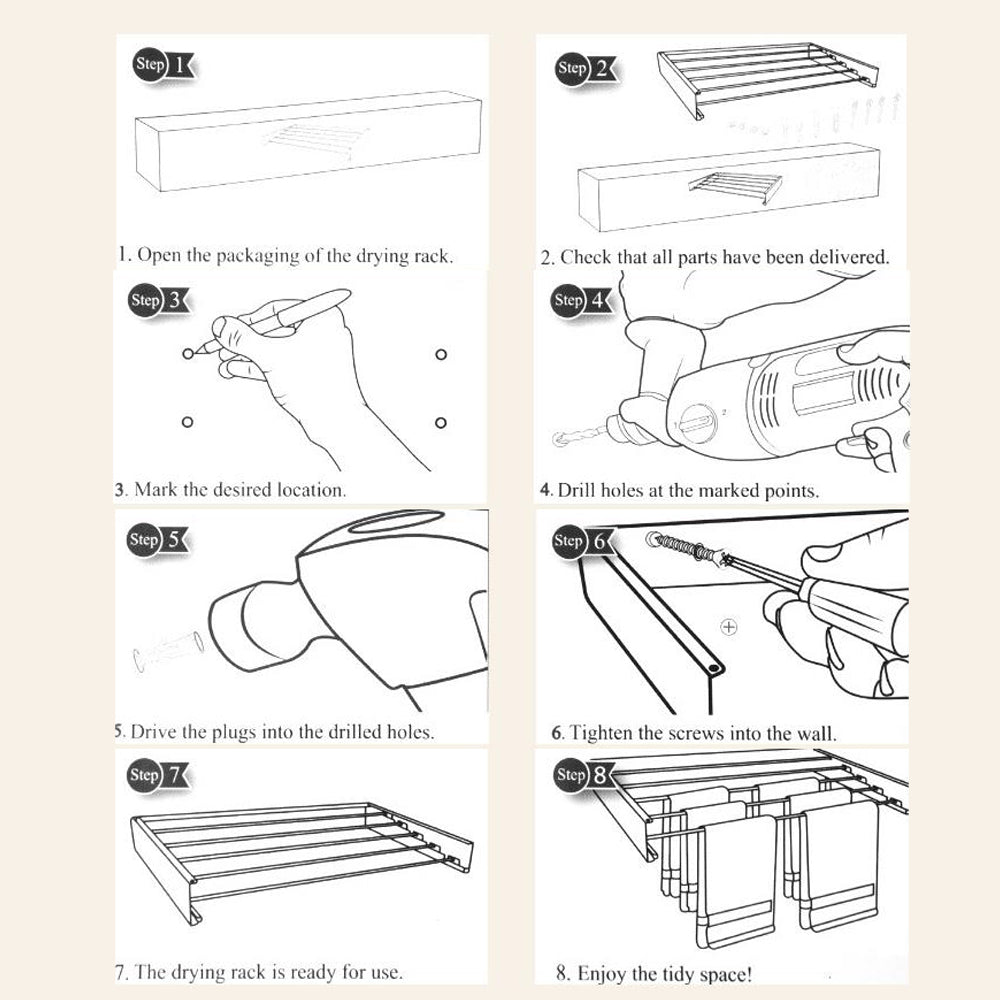 Step 1

1. Open the packaging of the drying rack.

Step 2

2. Check that all parts have been delivered.

Step 3

3. Mark the desired location.

Step 4

4. Drill holes at the marked points.

Step 5

5. Drive the plugs into the drilled holes.

Step 6

6. Tighten the screws into the wall.

Step 7

7. The drying rack is ready for use.

Step 8

8. Enjoy the tidy space!