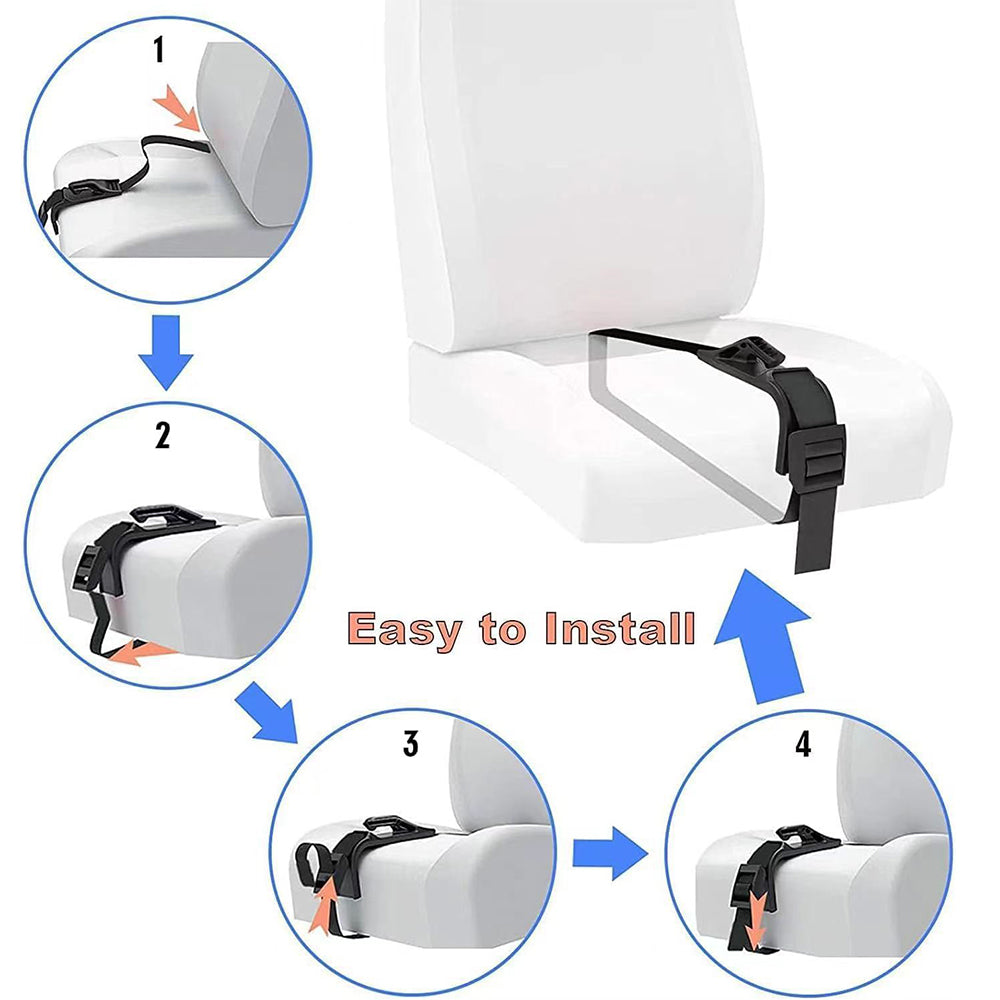 1

2

Easy to Install

3

4